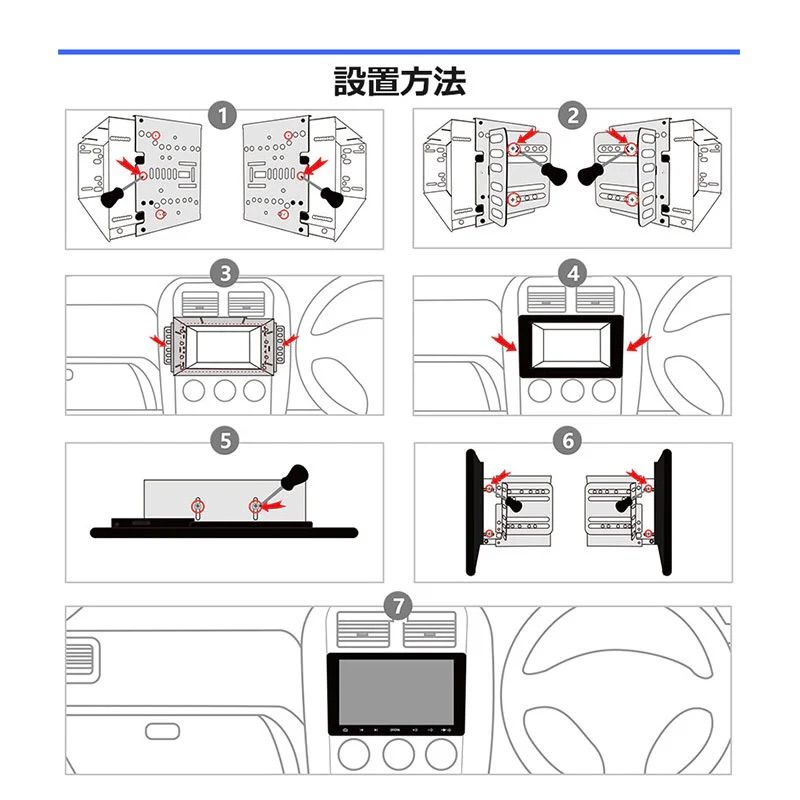 設置方法

1

2

3

4

5

6

7