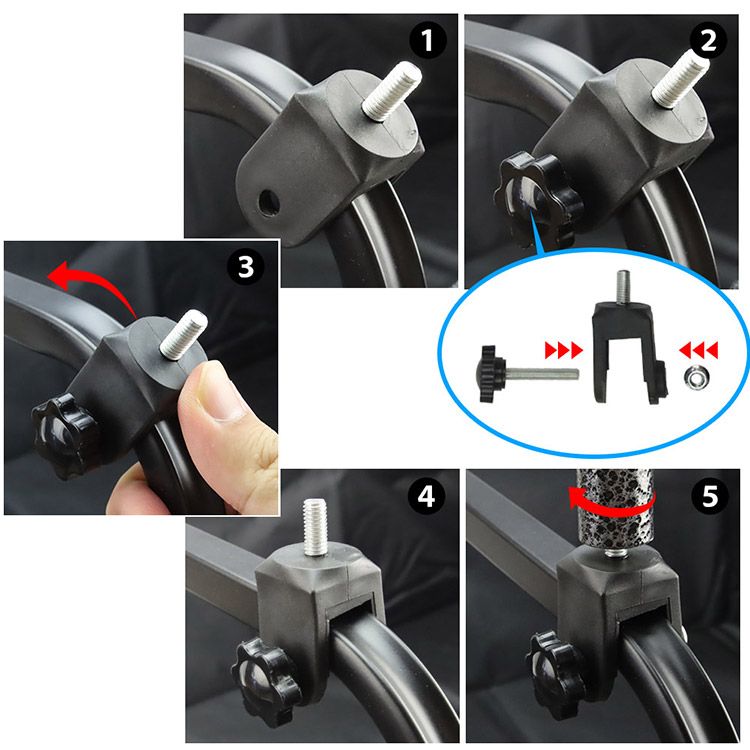 1

2

3

4

5