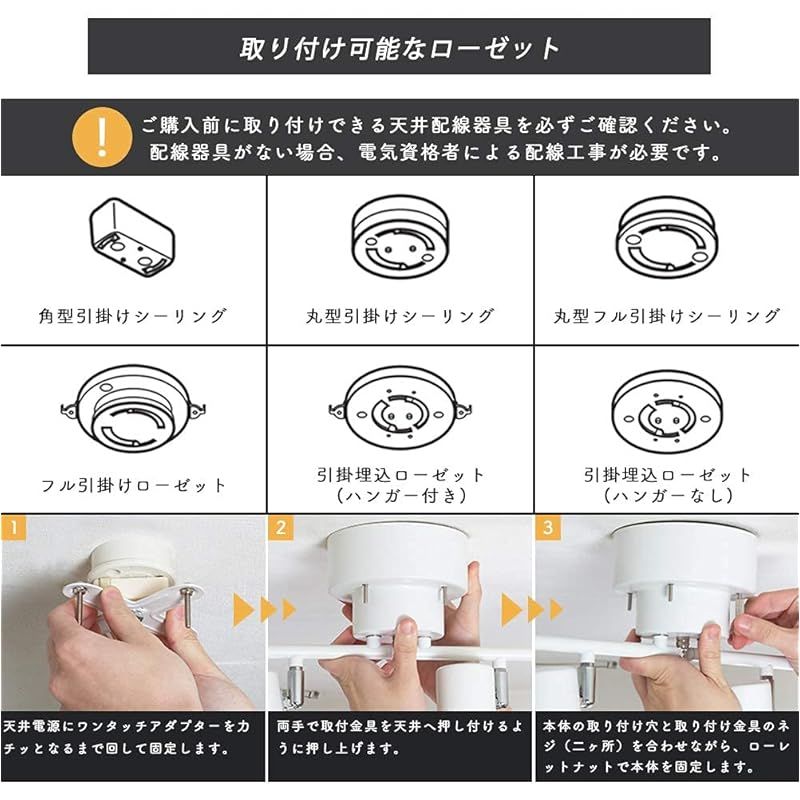 取り付け可能なローゼット

!

ご購入前に取り付けできる天井配線器具を必ずご確認ください。
配線器具がない場合、電気資格者による配線工事が必要です。

角型引掛けシーリング

丸型引掛けシーリング

丸型フル引掛けシーリング

フル引掛けローゼット

引掛埋込ローゼット
（ハンガー付き）

引掛埋込ローゼット
（ハンガーなし）

1

天井電源にワンタッチアダプターをカチッとなるまで回して固定します。

2

両手で取付金具を天井へ押し付けるように押し上げます。

3

本体の取り付け穴と取り付け金具のネジ（二ヶ所）を合わせながら、ローレットナットで本体を固定します。