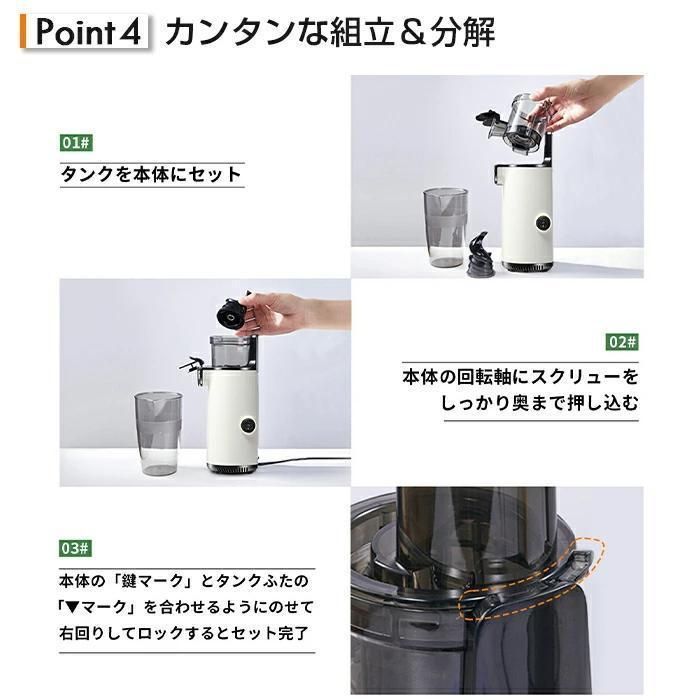 Point 4 カンタンな組立＆分解

01#

タンクを本体にセット

02#

本体の回転軸にスクリューをしっかり奥まで押し込む

03#

本体の「鍵マーク」とタンクふたの「▼マーク」を合わせるようにのせて右回りしてロックするとセット完了