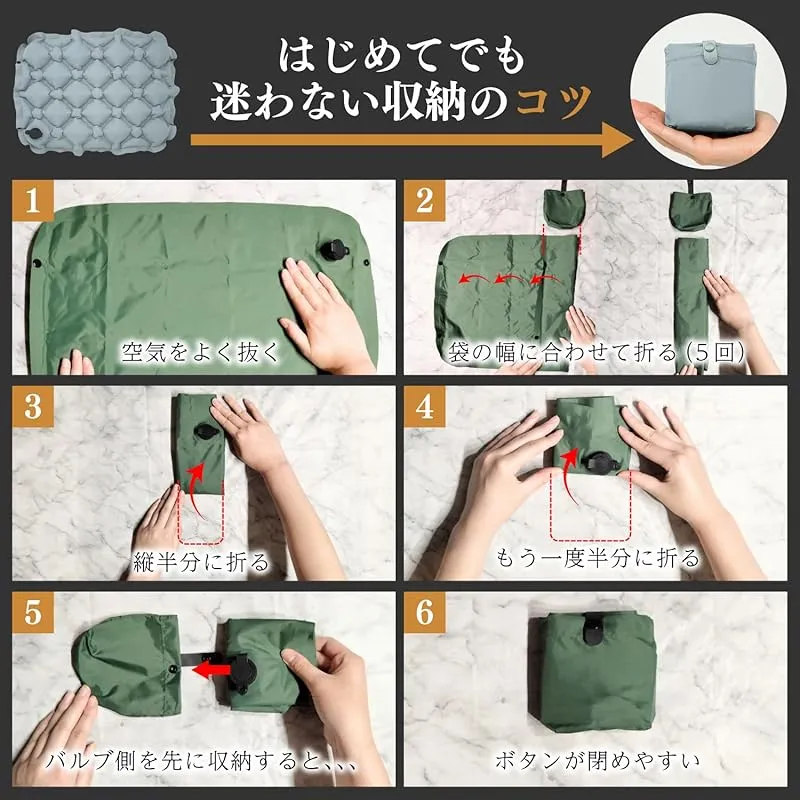 はじめてでも
迷わない収納のコツ

1
空気をよく抜く

2
袋の幅に合わせて折る（5回）

3
縦半分に折る

4
もう一度半分に折る

5
バルブ側を先に収納すると、、、

6
ボタンが閉めやすい