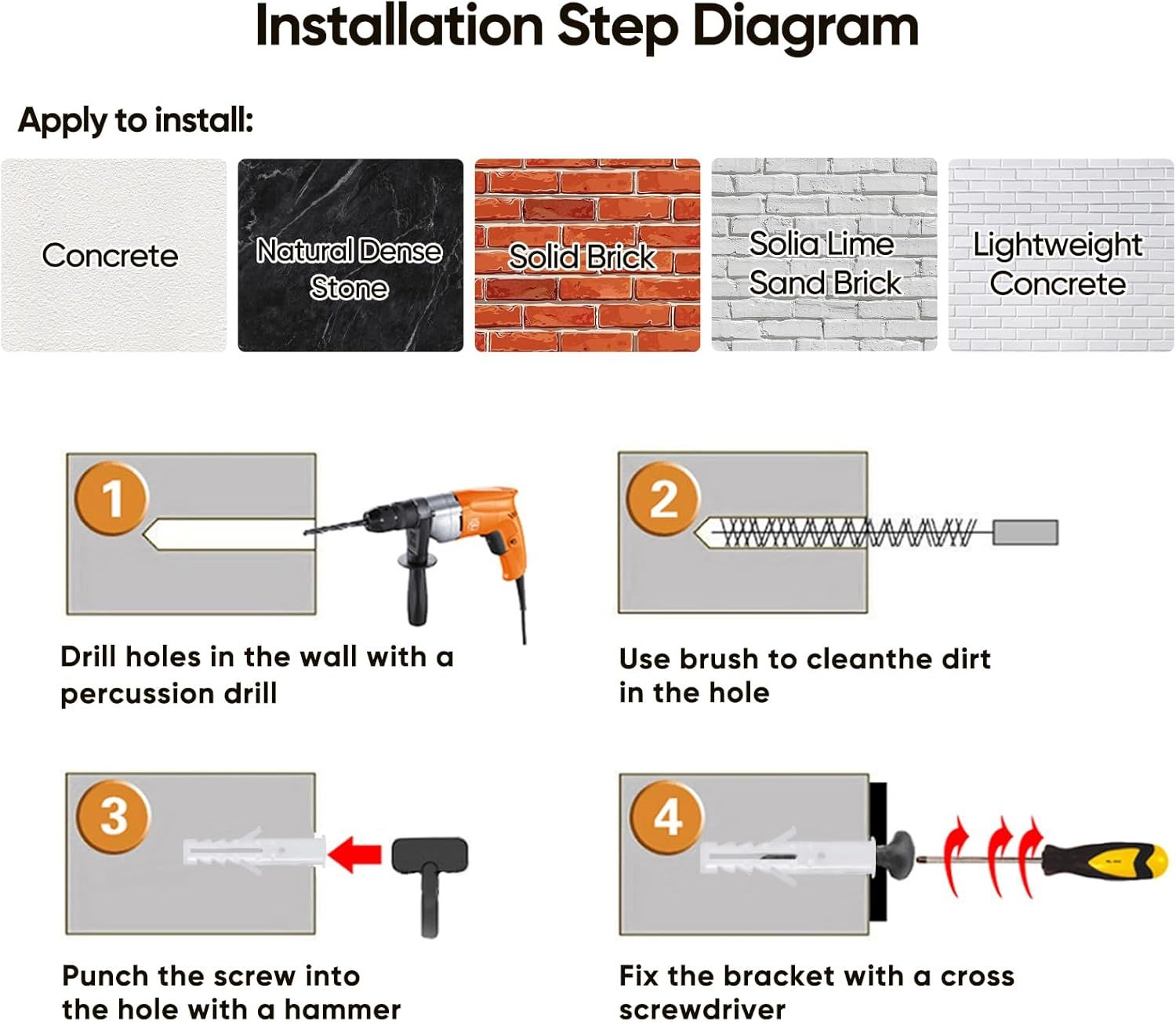 Installation Step Diagram

Apply to install:

Concrete

Natural Dense Stone

Solid Brick

Solia Lime Sand Brick

Lightweight Concrete

1

Drill holes in the wall with a percussion drill

2

Use brush to cleanthe dirt in the hole

3

Punch the screw into the hole with a hammer

4

Fix the bracket with a cross screwdriver