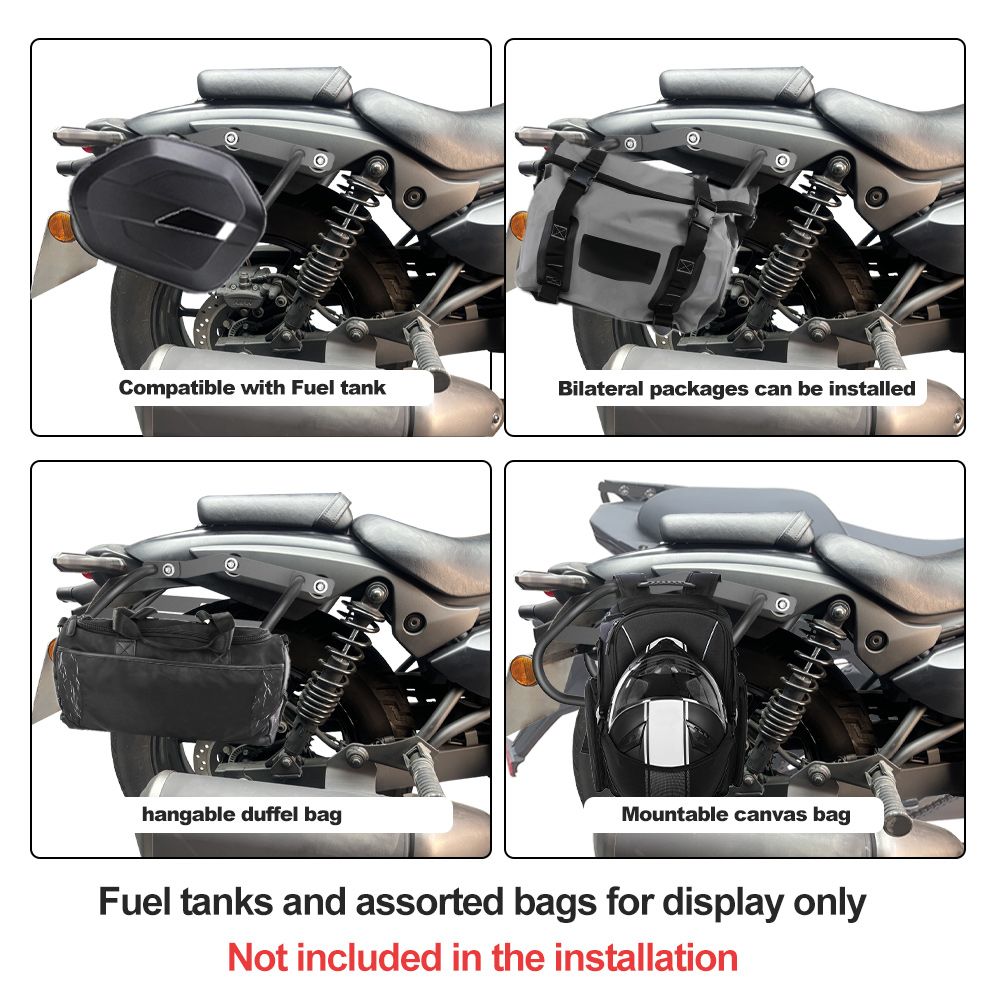 Compatible with Fuel tank

Bilateral packages can be installed

hangable duffel bag

Mountable canvas bag

Fuel tanks and assorted bags for display only

Not included in the installation