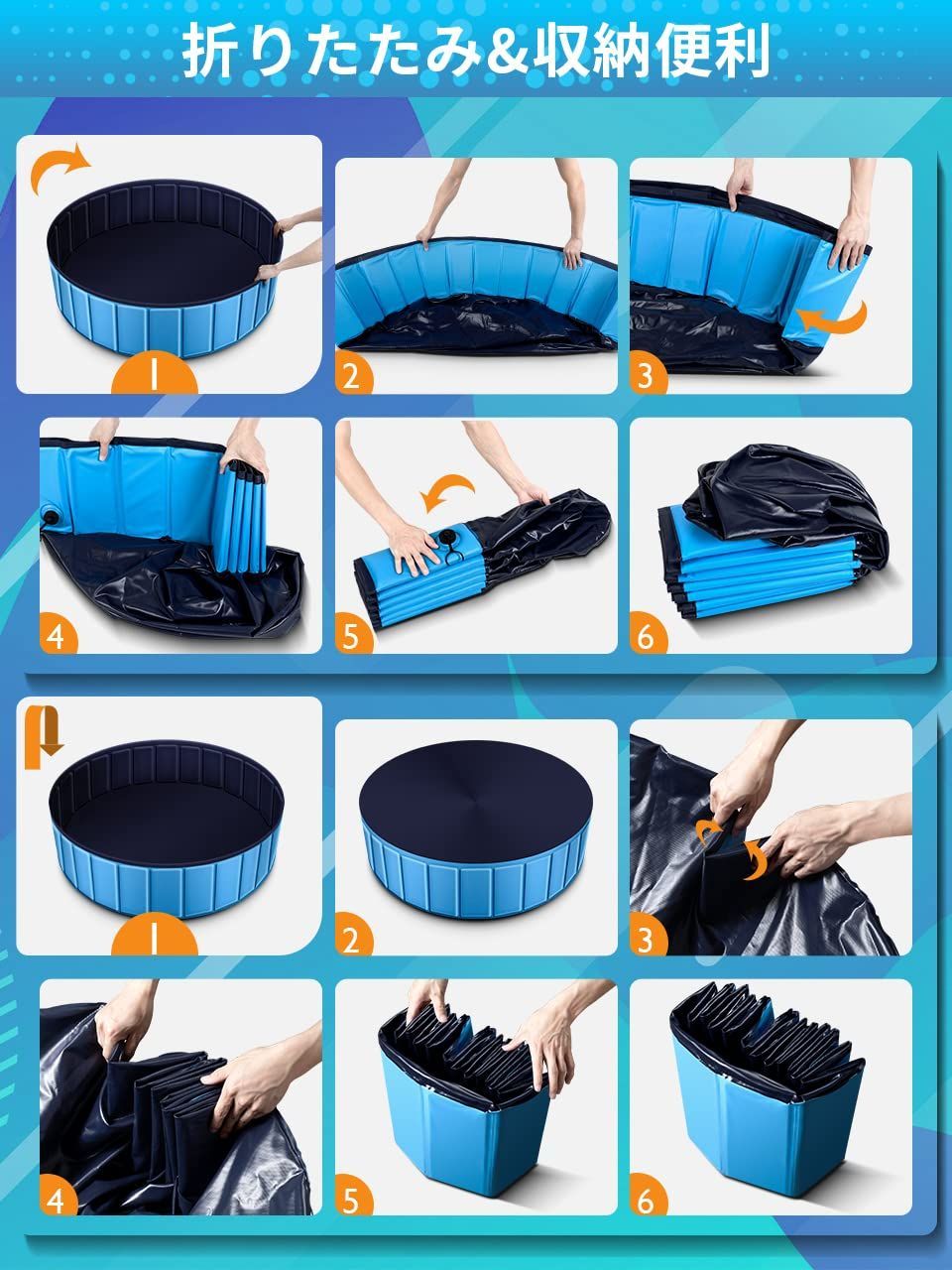 折りたたみ&収納便利

1

2

3

4

5

6

1

2

3

4

5

6