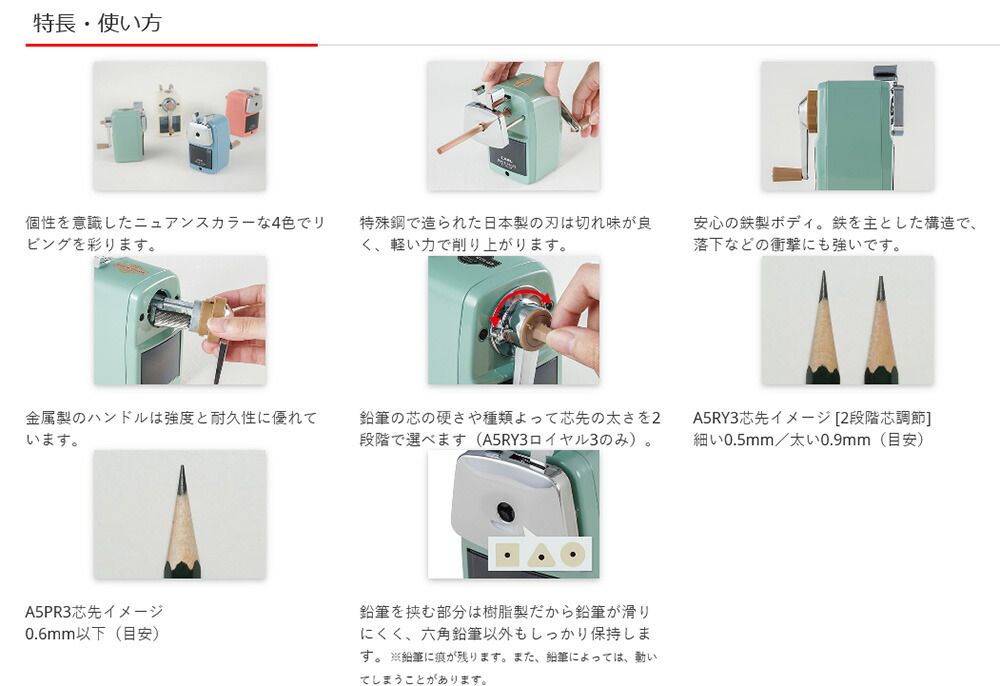 特長・使い方

個性を意識したニュアンスカラーな4色でリビングを彩ります。

特殊鋼で造られた日本製の刃は切れ味が良く、軽い力で削り上がります。

安心の鉄製ボディ。鉄を主とした構造で、落下などの衝撃にも強いです。

金属製のハンドルは強度と耐久性に優れています。

鉛筆の芯の硬さや種類よって芯先の太さを2段階で選べます（A5RY3ロイヤル3のみ）。

A5RY3芯先イメージ [2段階芯調節]
細い0.5mm／太い0.9mm（目安）

A5PR3芯先イメージ
0.6mm以下（目安）

鉛筆を挟む部分は樹脂製だから鉛筆が滑りにくく、六角鉛筆以外もしっかり保持します。※鉛筆に痕が残ります。また、鉛筆によっては、動いてしまうことがあります。