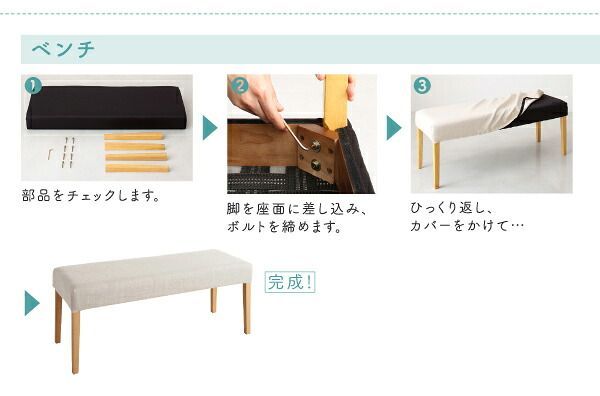 ベンチ

1
部品をチェックします。

2
脚を座面に差し込み、ボルトを締めます。

3
ひっくり返し、カバーをかけて…

完成!