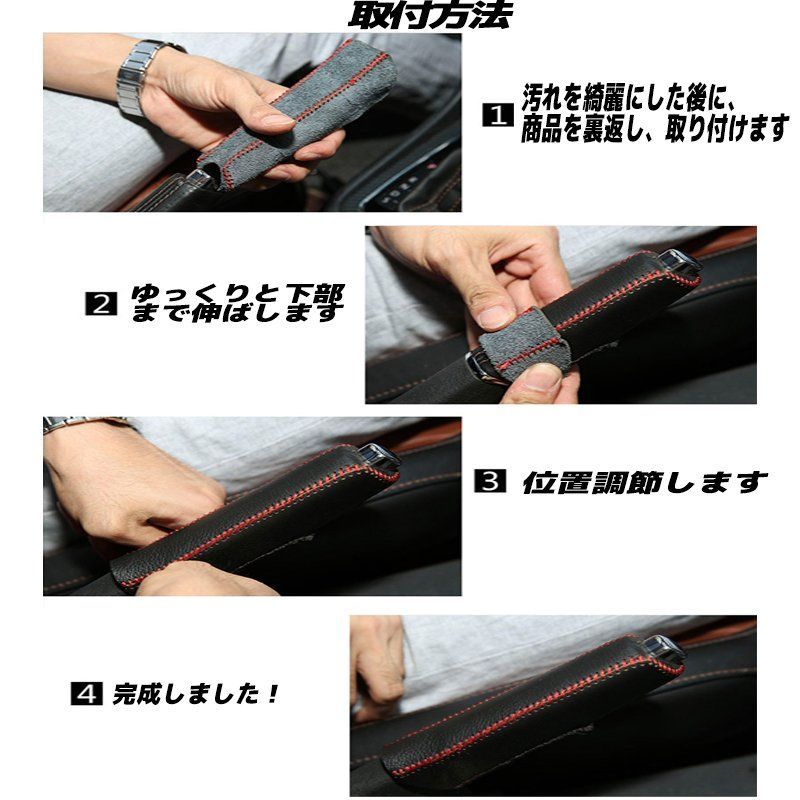 取付方法

1 汚れを綺麗にした後に、商品を裏返し、取り付けます

2 ゆっくりと下部まで伸ばします

3 位置調節します

4 完成しました！