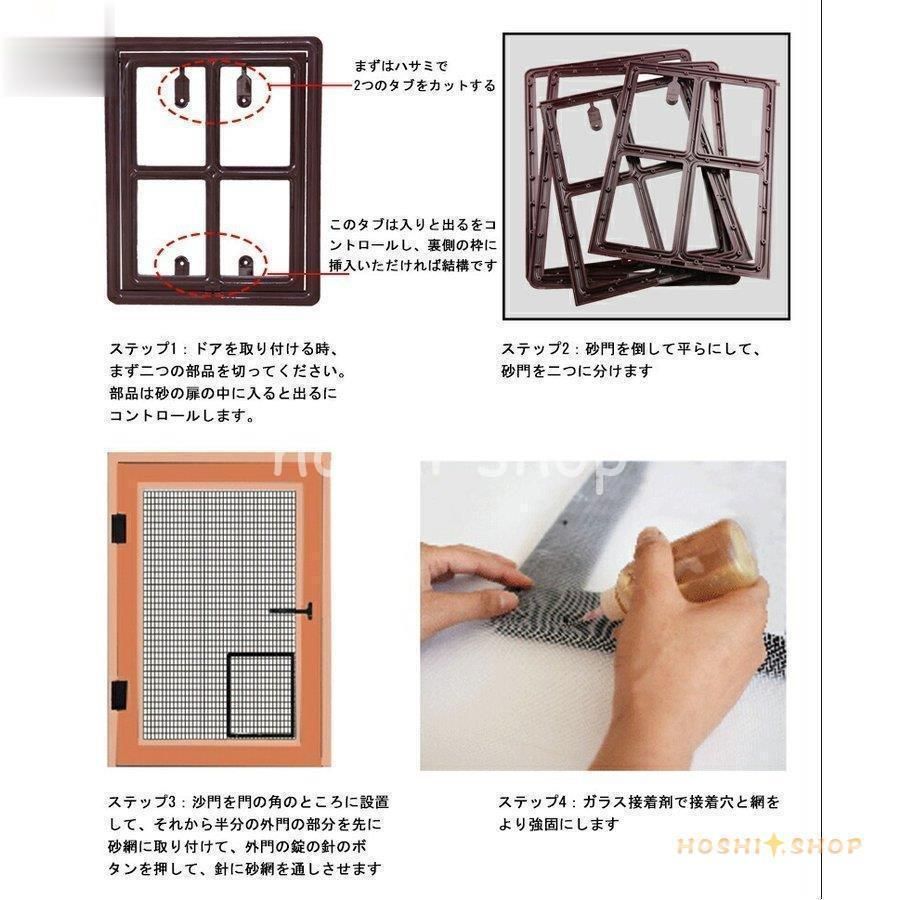 まずはハサミで
2つのタブをカットする

このタブは入りと出るをコントロールし、裏側の枠に挿入いただければ結構です

ステップ1：ドアを取り付ける時、まず二つの部品を切ってください。部品は砂の扉の中に入ると出るにコントロールします。

ステップ2：砂門を倒して平らにして、砂門を二つに分けます

ステップ3：沙門を門の角のところに設置して、それから半分の外門の部分を先に砂網に取り付けて、外門の錠の針のボタンを押して、針に砂網を通しさせます

ステップ4：ガラス接着剤で接着穴と網をより強固にします

HOSHI SHOP