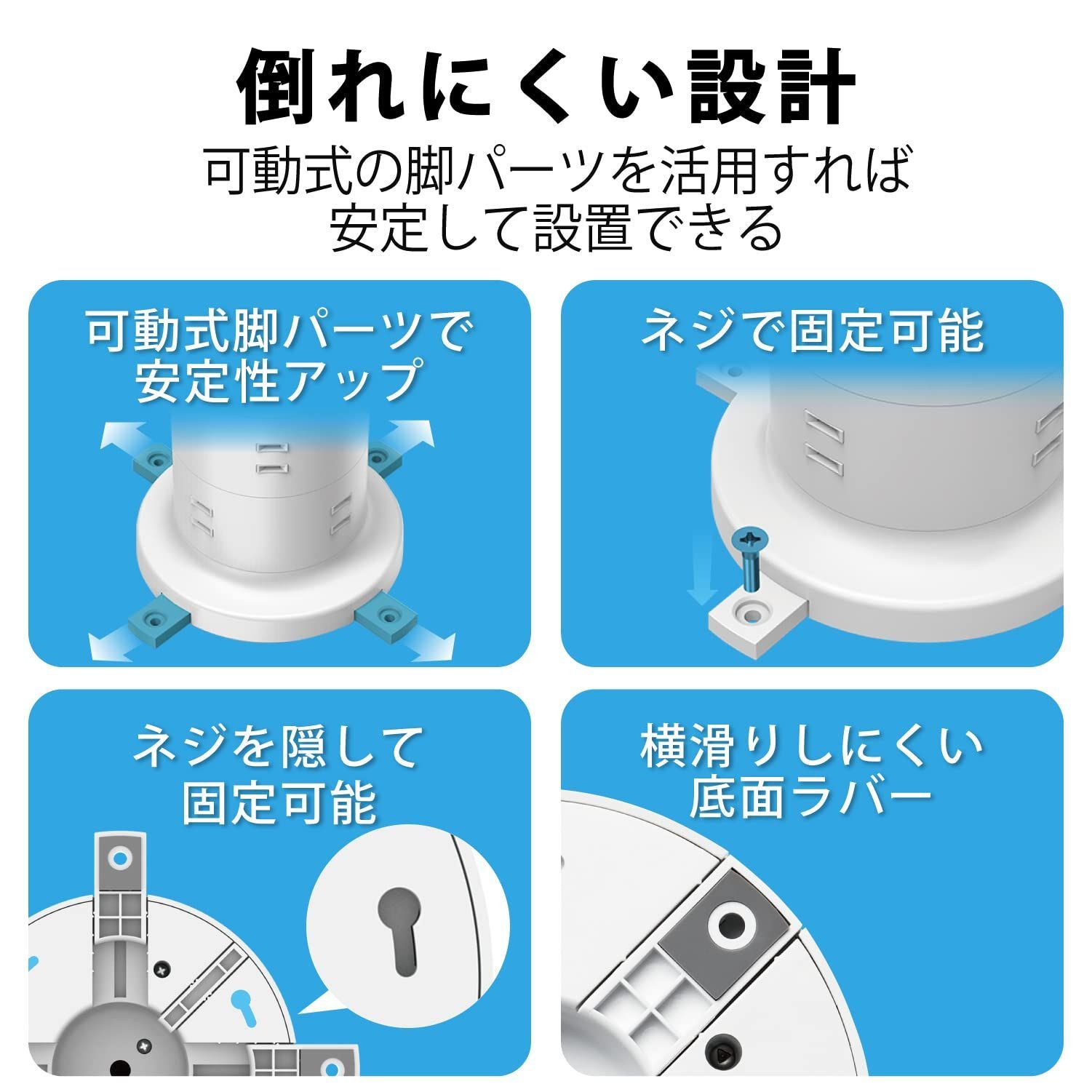 倒れにくい設計

可動式の脚パーツを活用すれば安定して設置できる

可動式脚パーツで安定性アップ

ネジで固定可能

ネジを隠して固定可能

横滑りしにくい底面ラバー