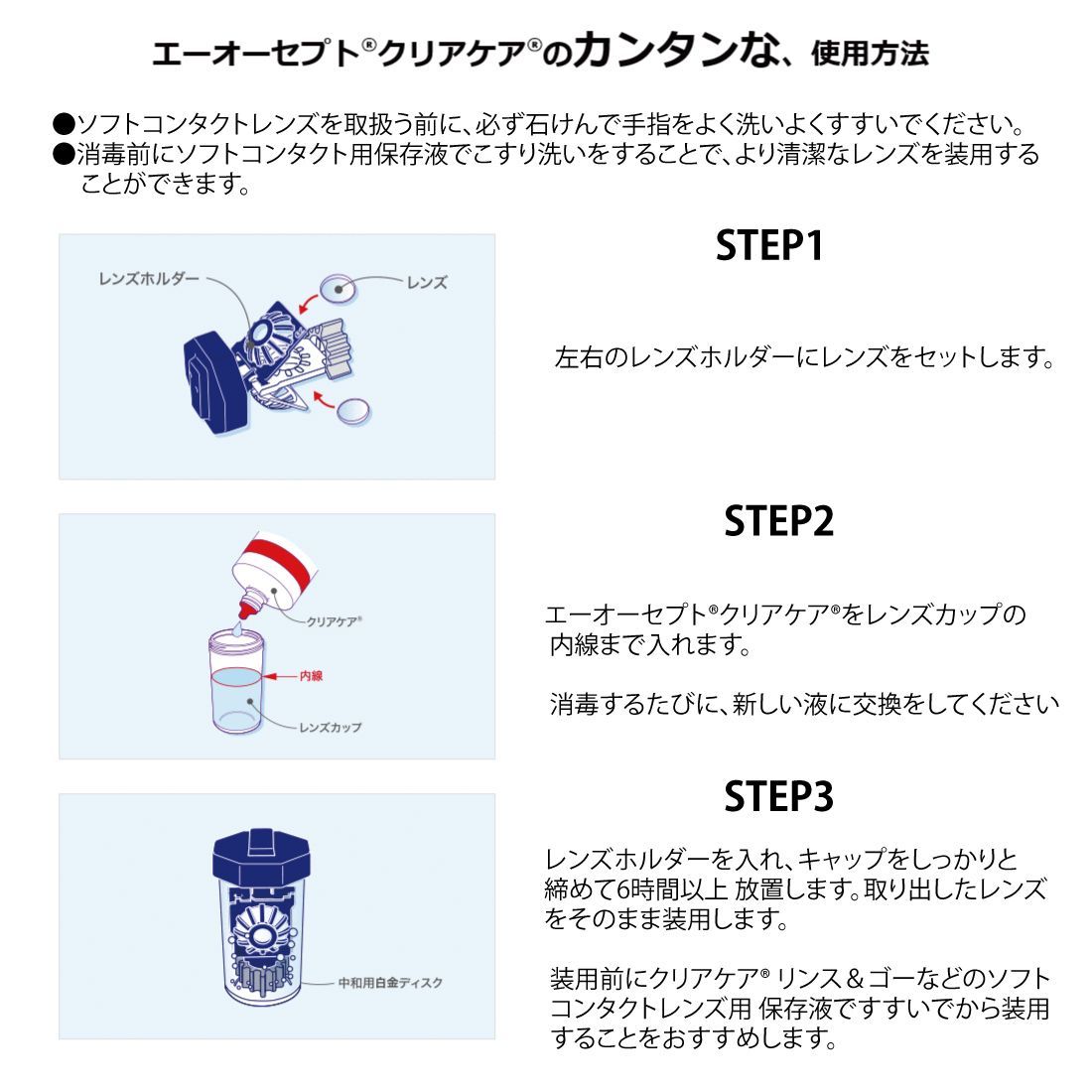 エーオーセプト®クリアケア®のカンタンな、使用方法

●ソフトコンタクトレンズを取扱う前に、必ず石けんで手指をよく洗いよくすすいでください。
●消毒前にソフトコンタクト用保存液でこすり洗いをすることで、より清潔なレンズを装用することができます。

レンズホルダー
レンズ

STEP1

左右のレンズホルダーにレンズをセットします。

クリアケア®
内線
レンズカップ

STEP2

エーオーセプト®クリアケア®をレンズカップの内線まで入れます。

消毒するたびに、新しい液に交換をしてください

中和用白金ディスク

STEP3

レンズホルダーを入れ、キャップをしっかりと締めて6時間以上 放置します。取り出したレンズをそのまま装用します。

装用前にクリアケア® リンス＆ゴーなどのソフトコンタクトレンズ用 保存液ですすいでから装用することをおすすめします。