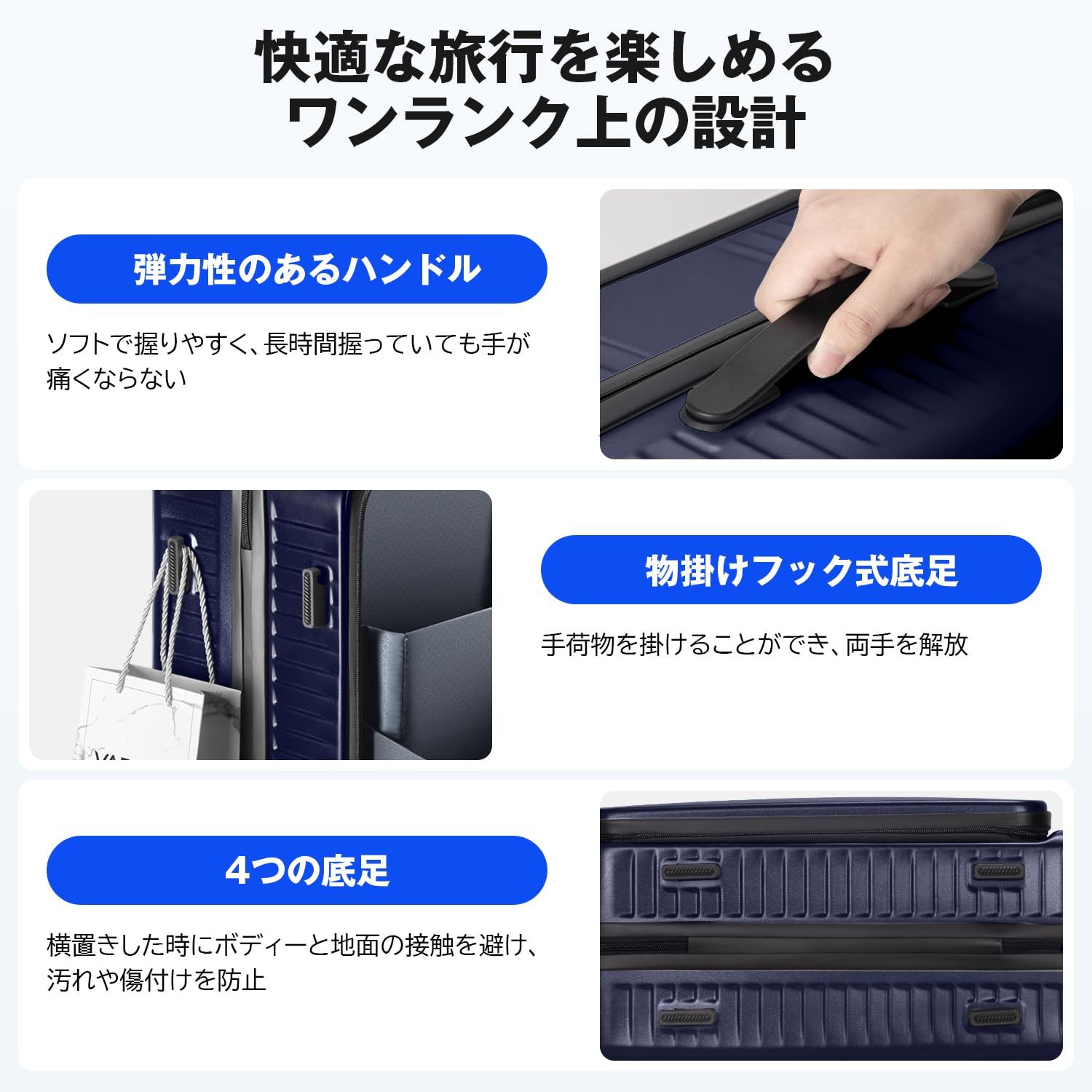 快適な旅行を楽しめる
ワンランク上の設計

弾力性のあるハンドル

ソフトで握りやすく、長時間握っていても手が痛くならない

物掛けフック式底足

手荷物を掛けることができ、両手を解放

4つの底足

横置きした時にボディーと地面の接触を避け、汚れや傷付けを防止