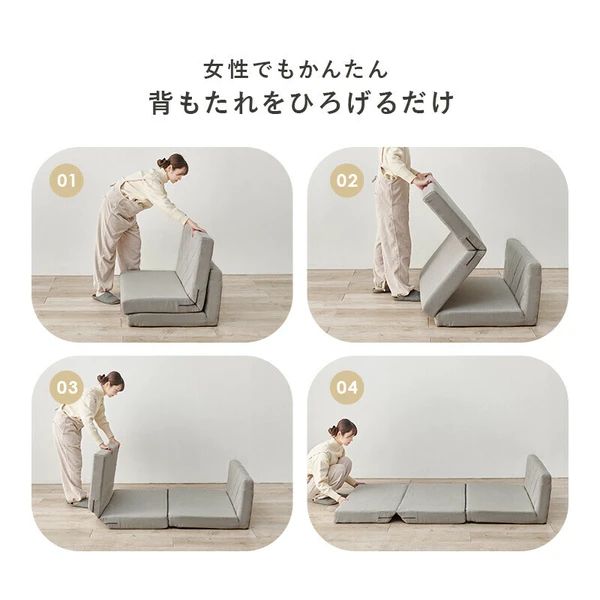 女性でもかんたん
背もたれをひろげるだけ

01

02

03

04