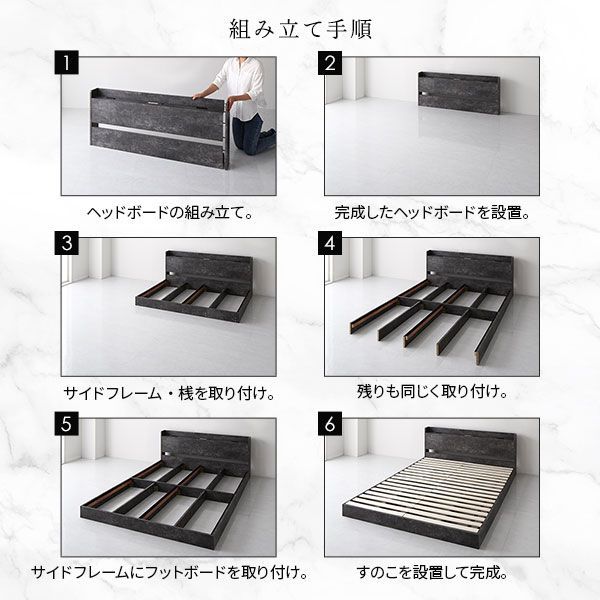 組み立て手順

1
ヘッドボードの組み立て。

2
完成したヘッドボードを設置。

3
サイドフレーム・桟を取り付け。

4
残りも同じく取り付け。

5
サイドフレームにフットボードを取り付け。

6
すのこを設置して完成。