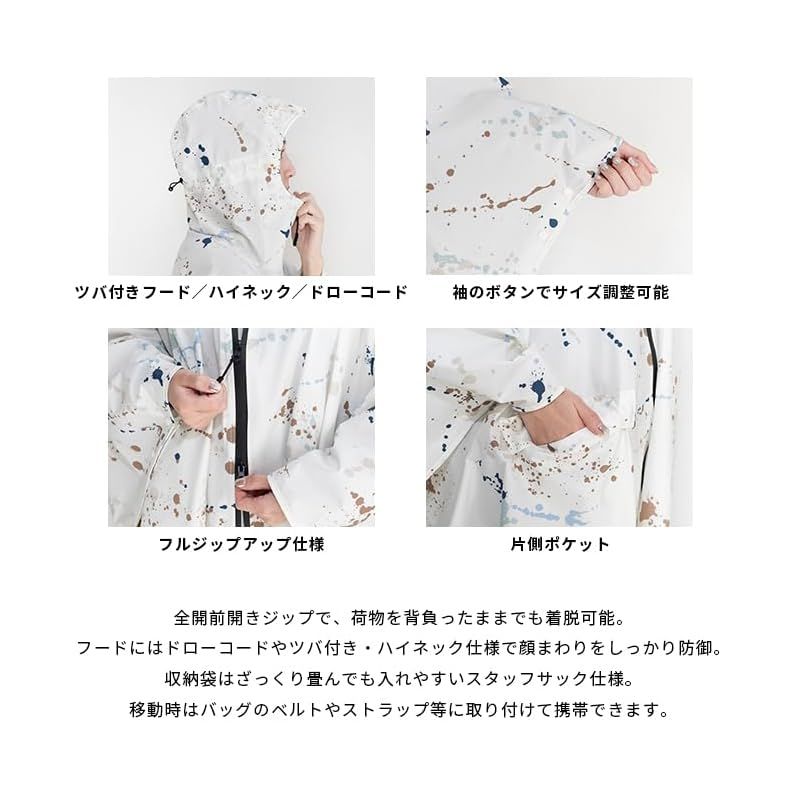 ツバ付きフード／ハイネック／ドローコード

袖のボタンでサイズ調整可能

フルジップアップ仕様

片側ポケット

全開前開きジップで、荷物を背負ったままでも着脱可能。
フードにはドローコードやツバ付き・ハイネック仕様で顔まわりをしっかり防御。
収納袋はざっくり畳んでも入れやすいスタッフサック仕様。
移動時はバッグのベルトやストラップ等に取り付けて携帯できます。