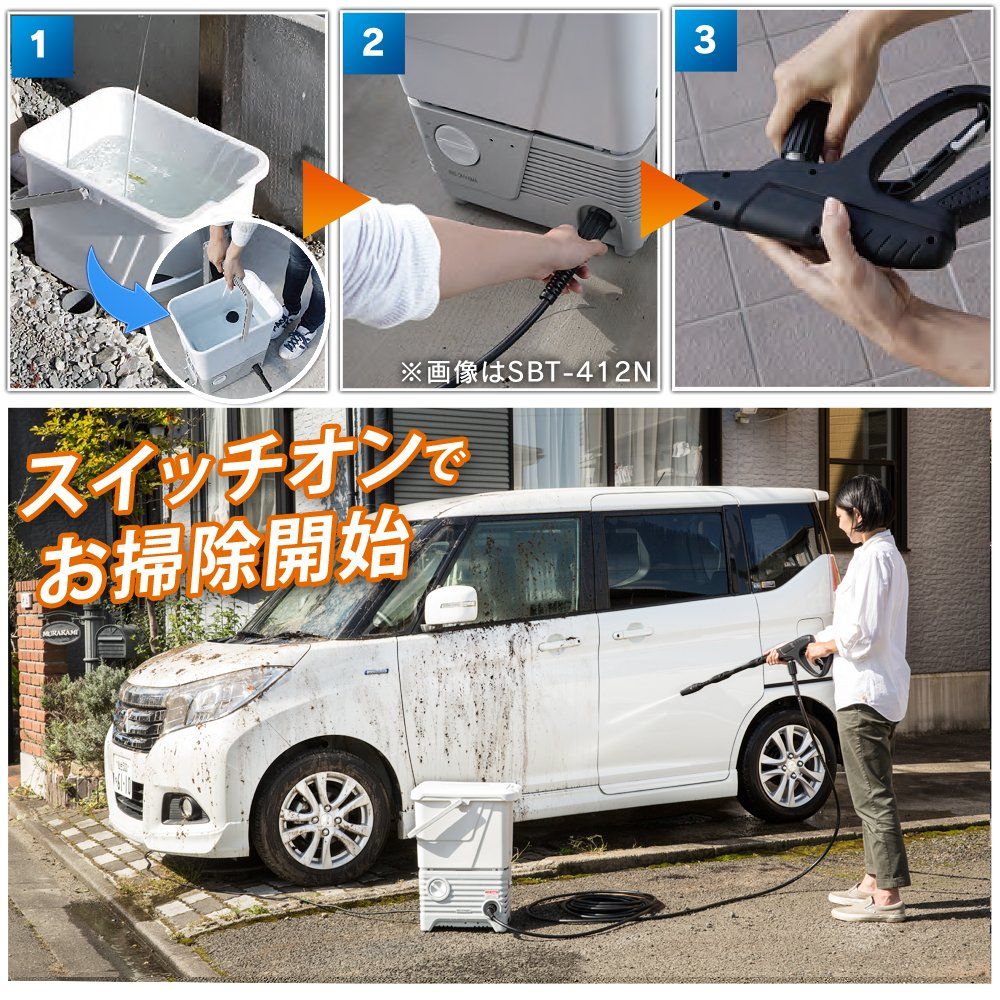 1

2

※画像はSBT-412N

3

スイッチオンで
お掃除開始

MURAKAMI