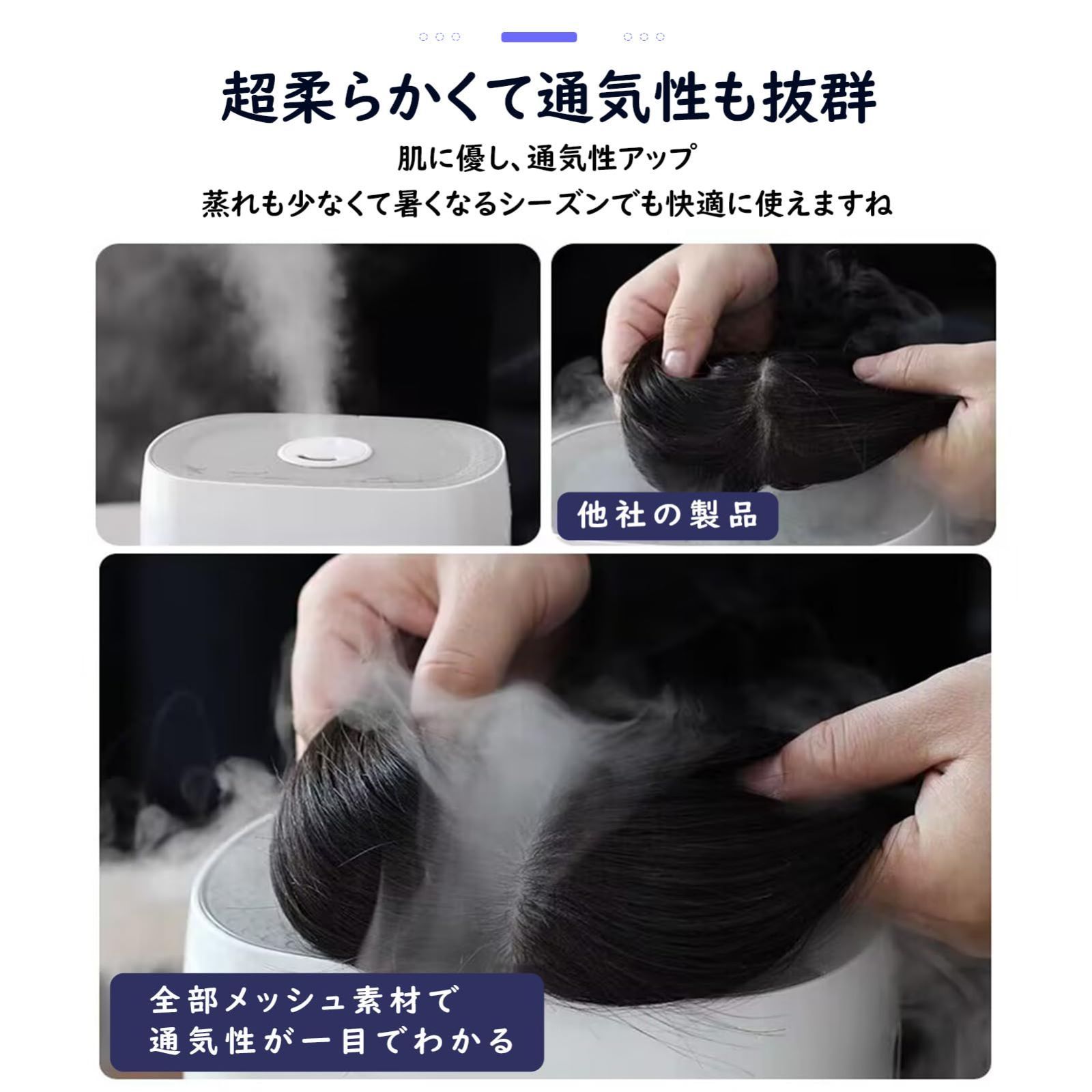 超柔らかくて通気性も抜群

肌に優し、通気性アップ
蒸れも少なくて暑くなるシーズンでも快適に使えますね

他社の製品

全部メッシュ素材で
通気性が一目でわかる