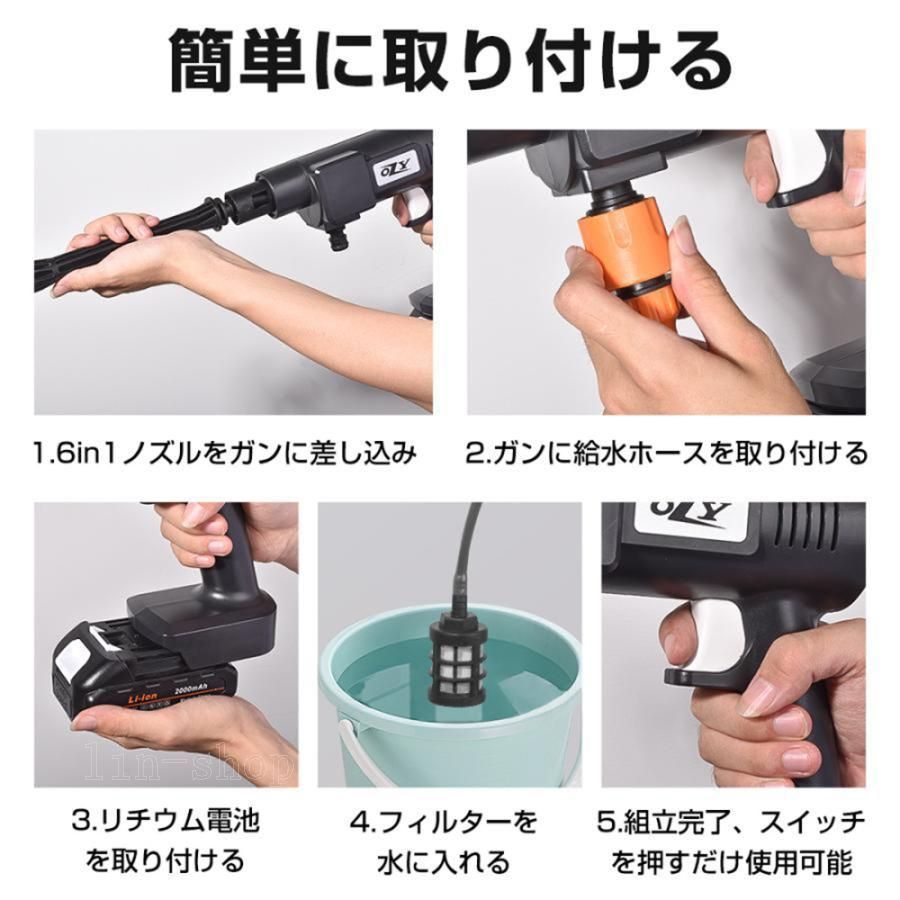 簡単に取り付ける

OZY

1.6in1ノズルをガンに差し込み

2.ガンに給水ホースを取り付ける

Li-ion 2000mAh

lin-shop

OZY

3.リチウム電池を取り付ける

4.フィルターを水に入れる

5.組立完了、スイッチを押すだけ使用可能