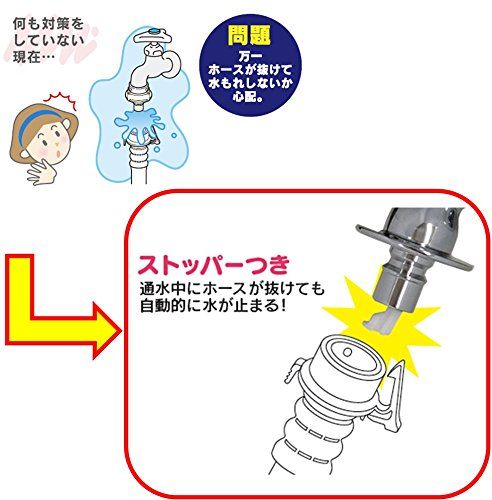 何も対策をしていない現在…

問題
万一ホースが抜けて水もれしないか心配。

ストッパーつき
通水中にホースが抜けても自動的に水が止まる!