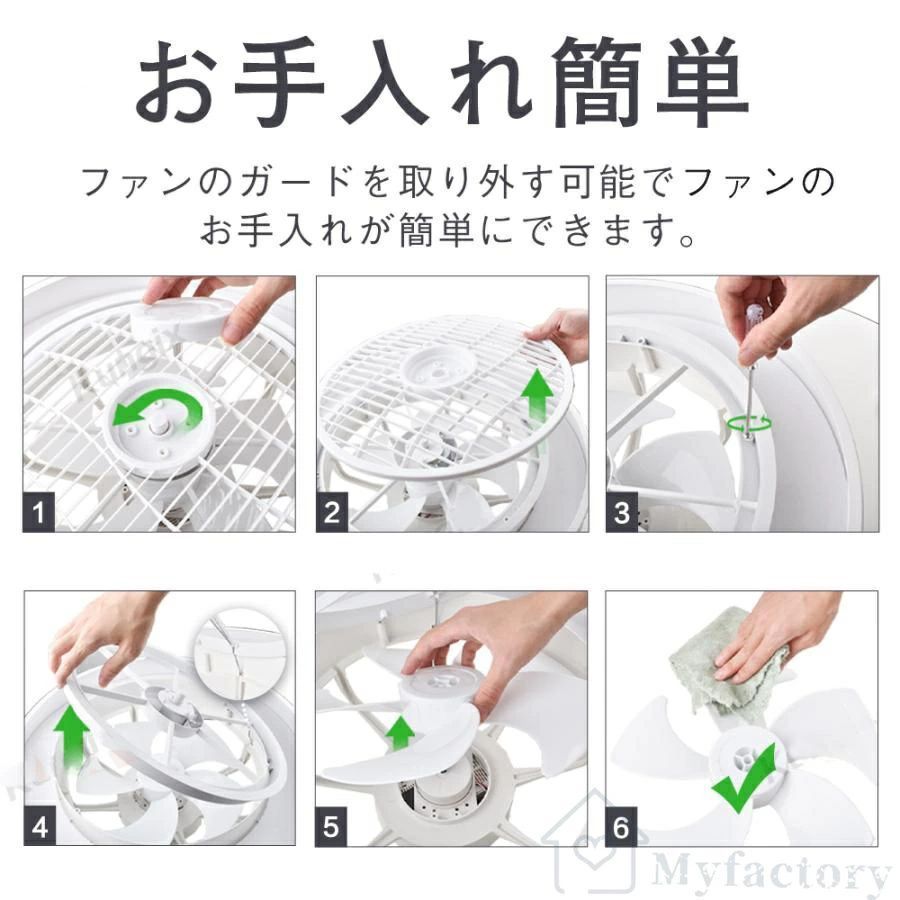 お手入れ簡単

ファンのガードを取り外す可能でファンのお手入れが簡単にできます。

1

2

3

4

5

6

Myfactory