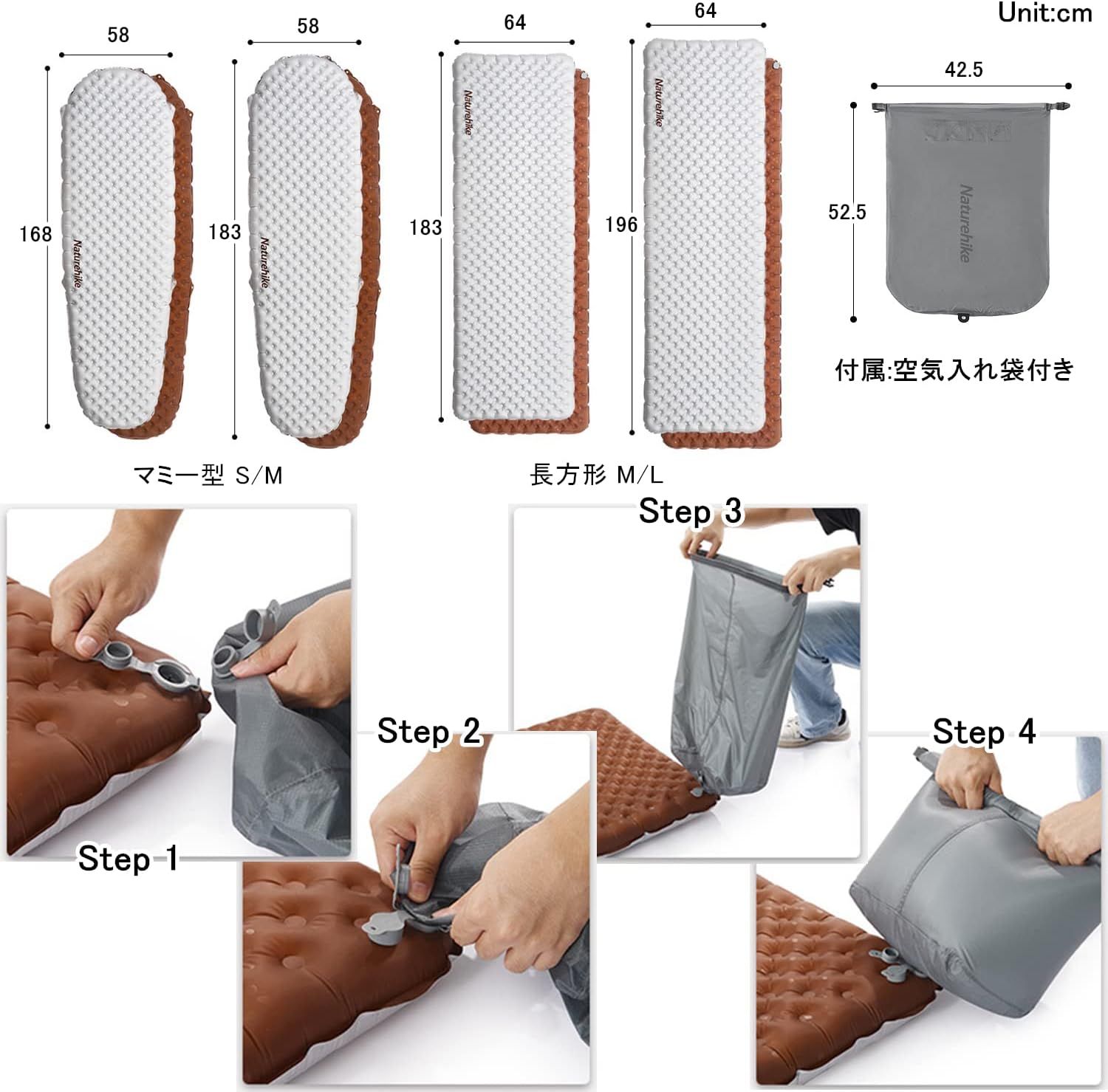 Unit:cm

58

168

Naturehike

58

183

Naturehike

64

183

Naturehike

64

196

Naturehike

42.5

52.5

Naturehike

付属:空気入れ袋付き

マミー型 S/M

長方形 M/L

Step 1

Step 2

Step 3

Step 4