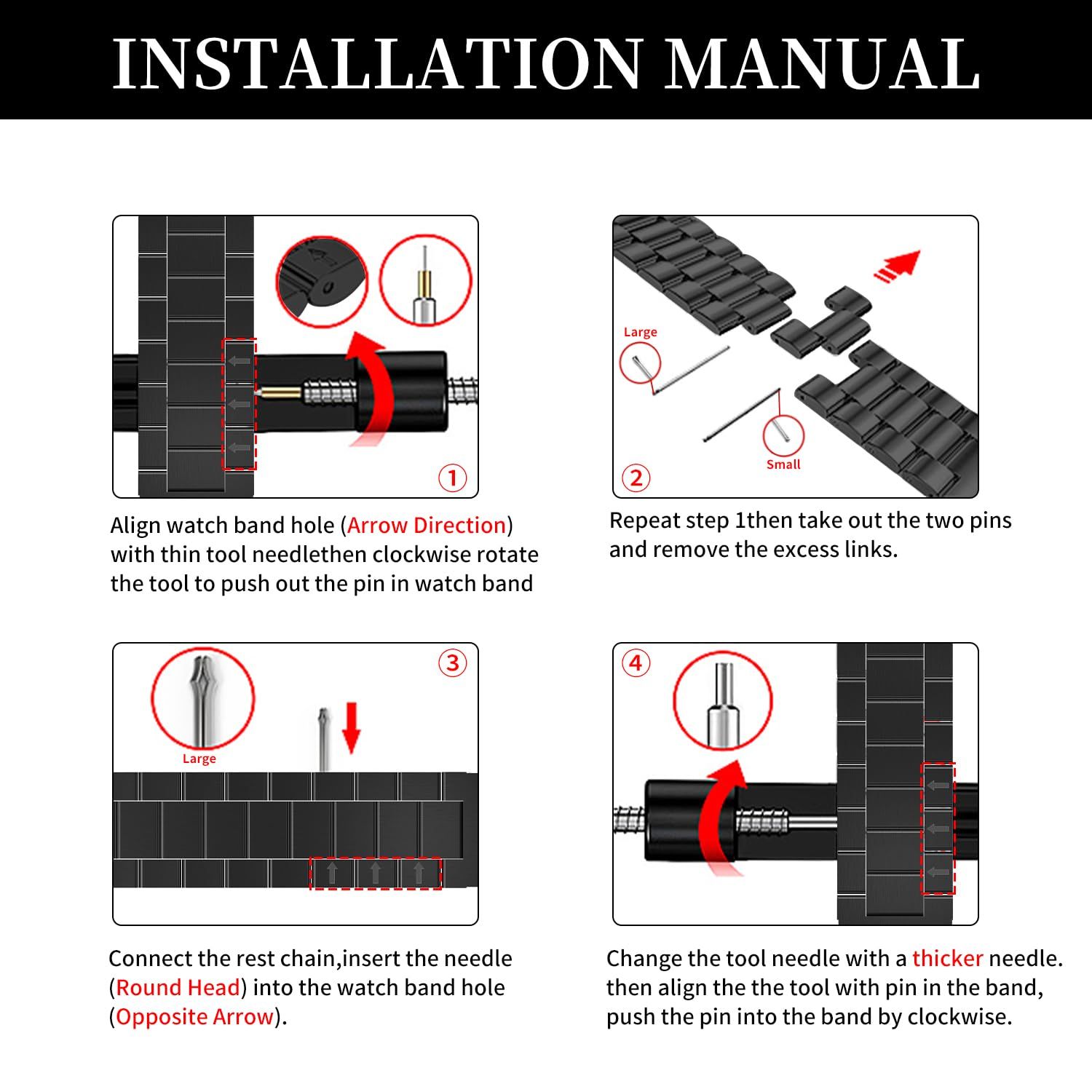 INSTALLATION MANUAL

①

Align watch band hole (Arrow Direction) with thin tool needlethen clockwise rotate the tool to push out the pin in watch band

Large

Small

②

Repeat step 1then take out the two pins and remove the excess links.

③

Large

Connect the rest chain,insert the needle (Round Head) into the watch band hole (Opposite Arrow).

④

Change the tool needle with a thicker needle. then align the the tool with pin in the band, push the pin into the band by clockwise.