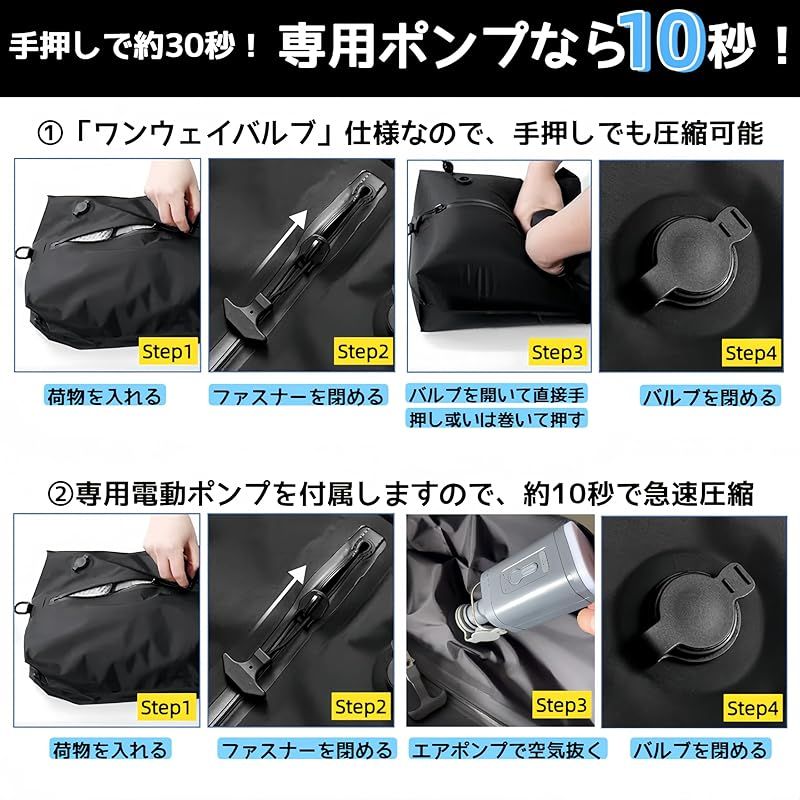 手押しで約30秒！ 専用ポンプなら10秒！

①「ワンウェイバルブ」仕様なので、手押しでも圧縮可能

Step1
荷物を入れる

Step2
ファスナーを閉める

Step3
バルブを開いて直接手押し或いは巻いて押す

Step4
バルブを閉める

②専用電動ポンプを付属しますので、約10秒で急速圧縮

Step1
荷物を入れる

Step2
ファスナーを閉める

Step3
エアポンプで空気抜く

Step4
バルブを閉める