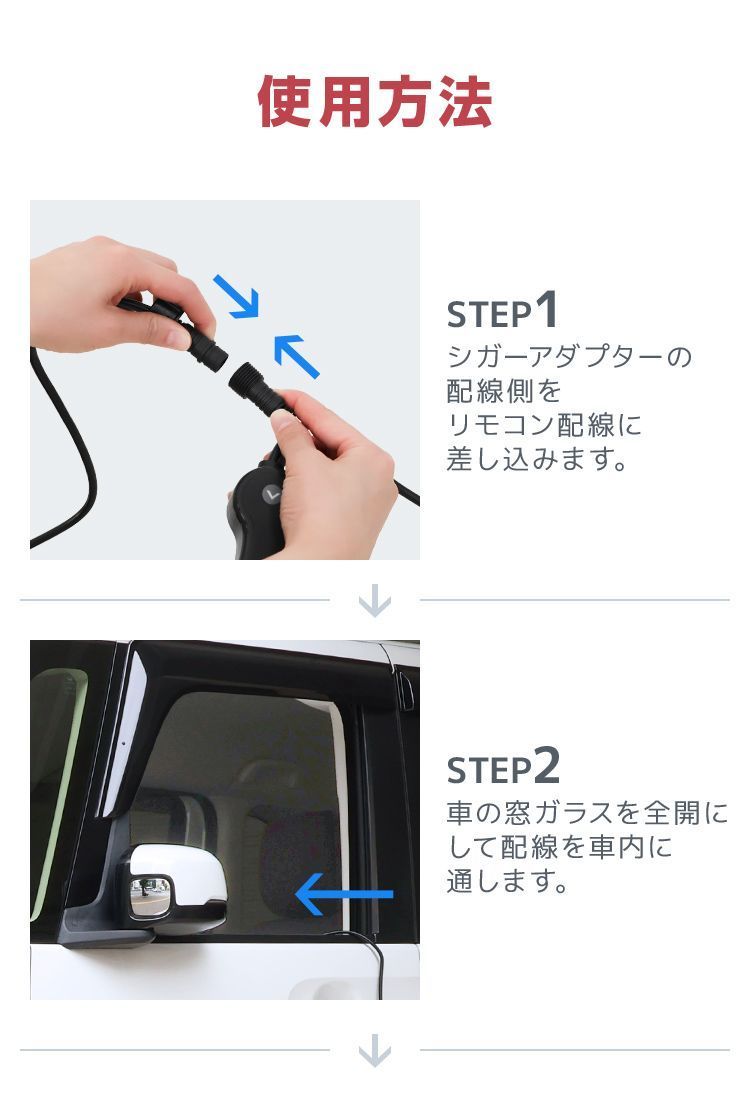 使用方法

STEP1
シガーアダプターの配線側をリモコン配線に差し込みます。

STEP2
車の窓ガラスを全開にして配線を車内に通します。