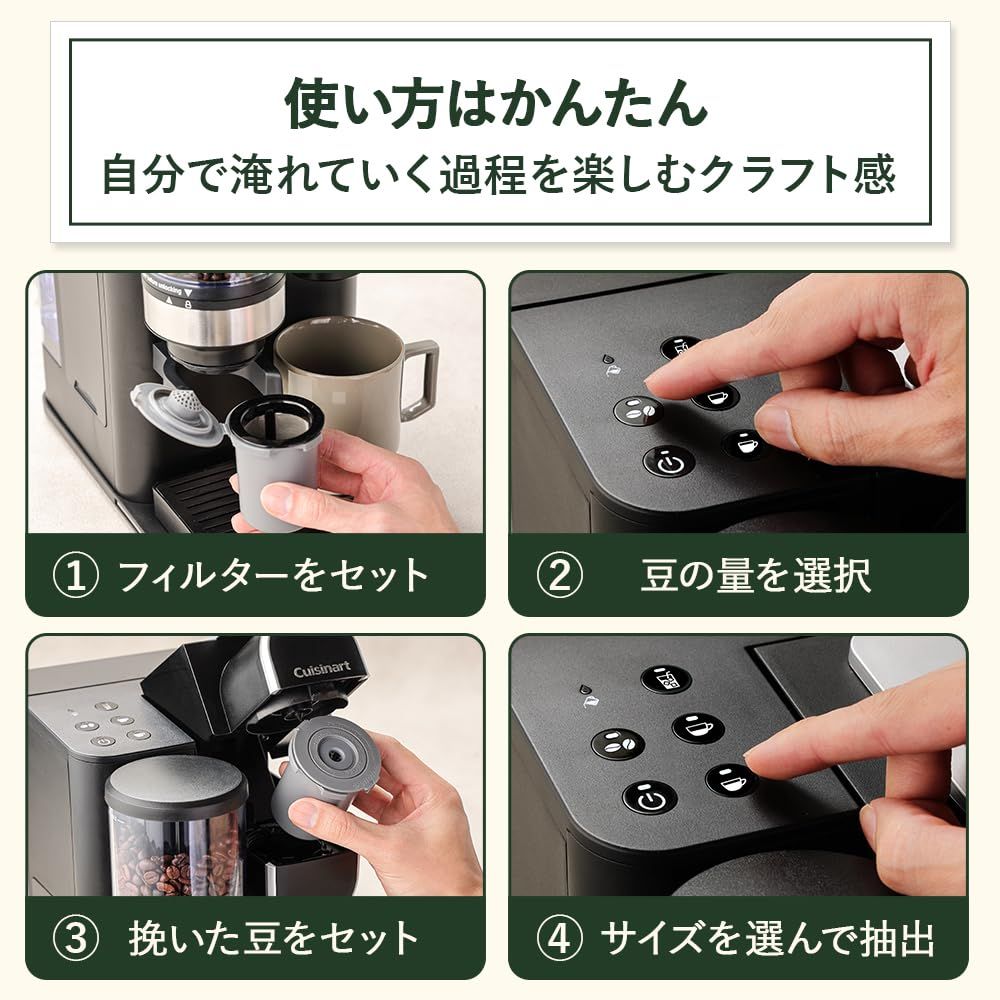 使い方はかんたん
自分で淹れていく過程を楽しむクラフト感

① フィルターをセット

② 豆の量を選択

Cuisinart

③ 挽いた豆をセット

④ サイズを選んで抽出