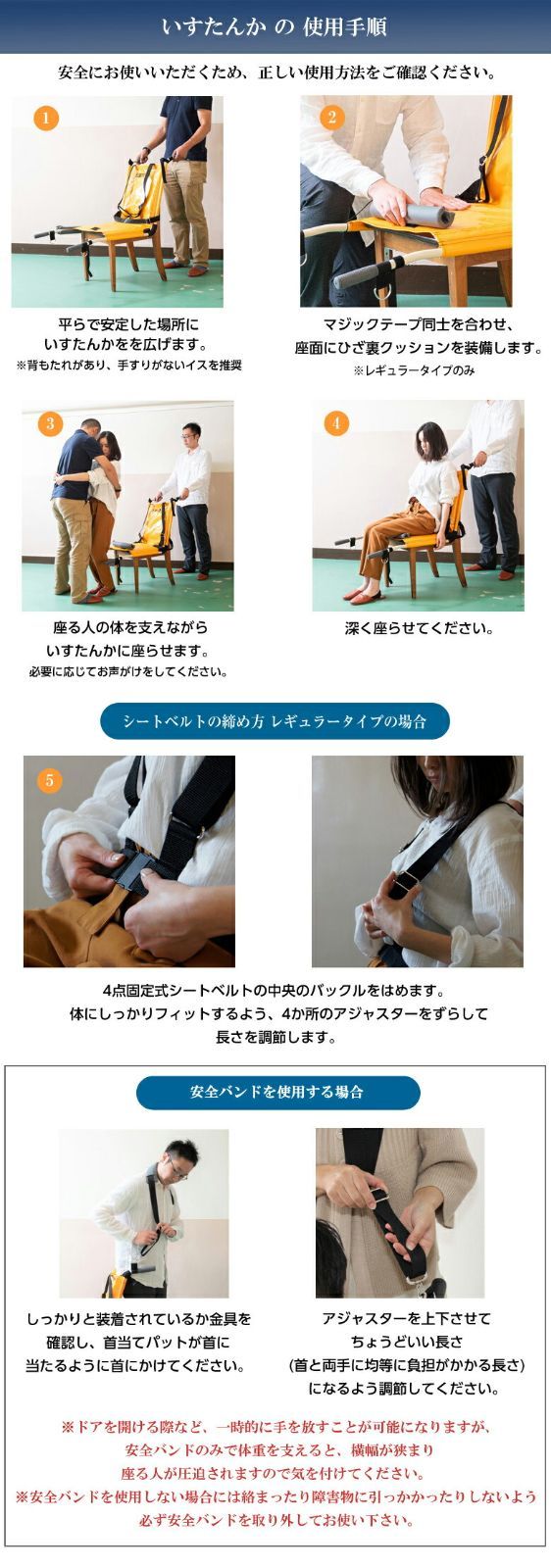 いすたんか の 使用手順

安全にお使いいただくため、正しい使用方法をご確認ください。

1

平らで安定した場所に
いすたんかをを広げます。
※背もたれがあり、手すりがないイスを推奨

2

マジックテープ同士を合わせ、
座面にひざ裏クッションを装備します。
※レギュラータイプのみ

3

座る人の体を支えながら
いすたんかに座らせます。
必要に応じてお声がけをしてください。

4

深く座らせてください。

シートベルトの締め方 レギュラータイプの場合

5

4点固定式シートベルトの中央のバックルをはめます。
体にしっかりフィットするよう、4か所のアジャスターをずらして
長さを調節します。

安全バンドを使用する場合

しっかりと装着されているか金具を
確認し、首当てパットが首に
当たるように首にかけてください。

アジャスターを上下させて
ちょうどいい長さ
(首と両手に均等に負担がかかる長さ)
になるよう調節してください。

※ドアを開ける際など、一時的に手を放すことが可能になりますが、
安全バンドのみで体重を支えると、横幅が狭まり
座る人が圧迫されますので気を付けてください。
※安全バンドを使用しない場合には絡まったり障害物に引っかかったりしないよう
必ず安全バンドを取り外してお使い下さい。