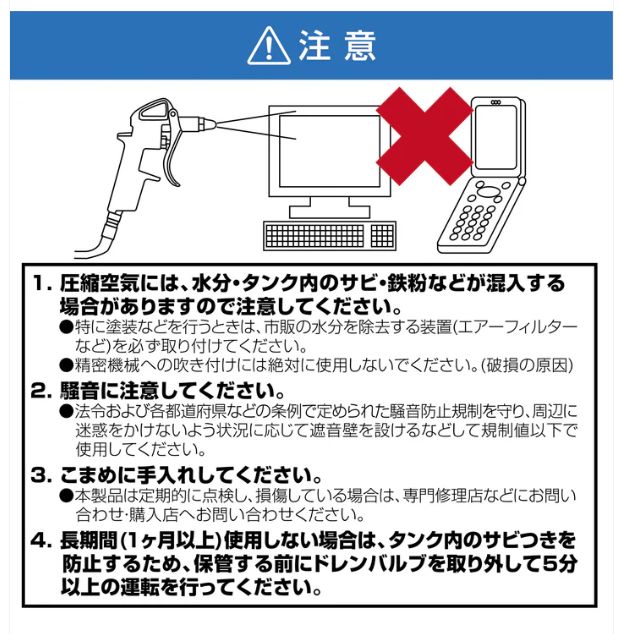 注意

1. 圧縮空気には、水分・タンク内のサビ・鉄粉などが混入する場合がありますので注意してください。
●特に塗装などを行うときは、市販の水分を除去する装置(エアーフィルターなど)を必ず取り付けてください。
●精密機械への吹き付けには絶対に使用しないでください。(破損の原因)

2. 騒音に注意してください。
●法令および各都道府県などの条例で定められた騒音防止規制を守り、周辺に迷惑をかけないよう状況に応じて遮音壁を設けるなどして規制値以下で使用してください。

3. こまめに手入れしてください。
●本製品は定期的に点検し、損傷している場合は、専門修理店などにお問い合わせ･購入店へお問い合わせください。

4. 長期間(1ヶ月以上)使用しない場合は、タンク内のサビつきを防止するため、保管する前にドレンバルブを取り外して5分以上の運転を行ってください。