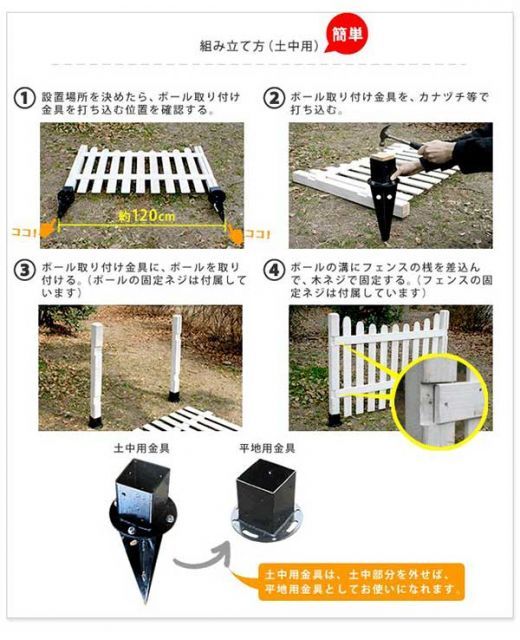 組み立て方（土中用） 簡単

① 設置場所を決めたら、ポール取り付け金具を打ち込む位置を確認する。

ココ! 約120cm ココ!

② ポール取り付け金具を、カナヅチ等で打ち込む。

③ ポール取り付け金具に、ポールを取り付ける。（ポールの固定ネジは付属しています）

④ ポールの溝にフェンスの桟を差込んで、木ネジで固定する。（フェンスの固定ネジは付属しています）

土中用金具

平地用金具

土中用金具は、土中部分を外せば、平地用金具としてお使いになれます。