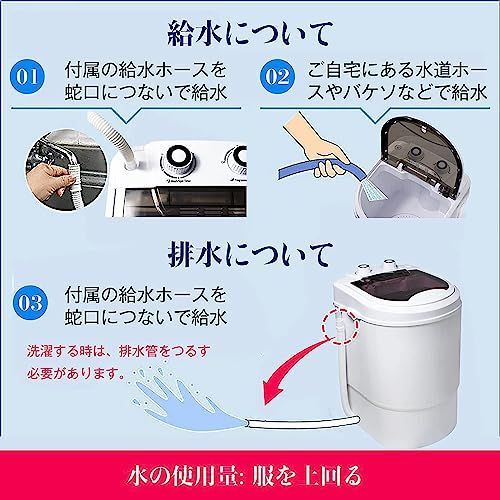 給水について

01 付属の給水ホースを蛇口につないで給水

02 ご自宅にある水道ホースやバケソなどで給水

排水について

03 付属の給水ホースを蛇口につないで給水

洗濯する時は、排水管をつるす必要があります。

水の使用量: 服を上回る