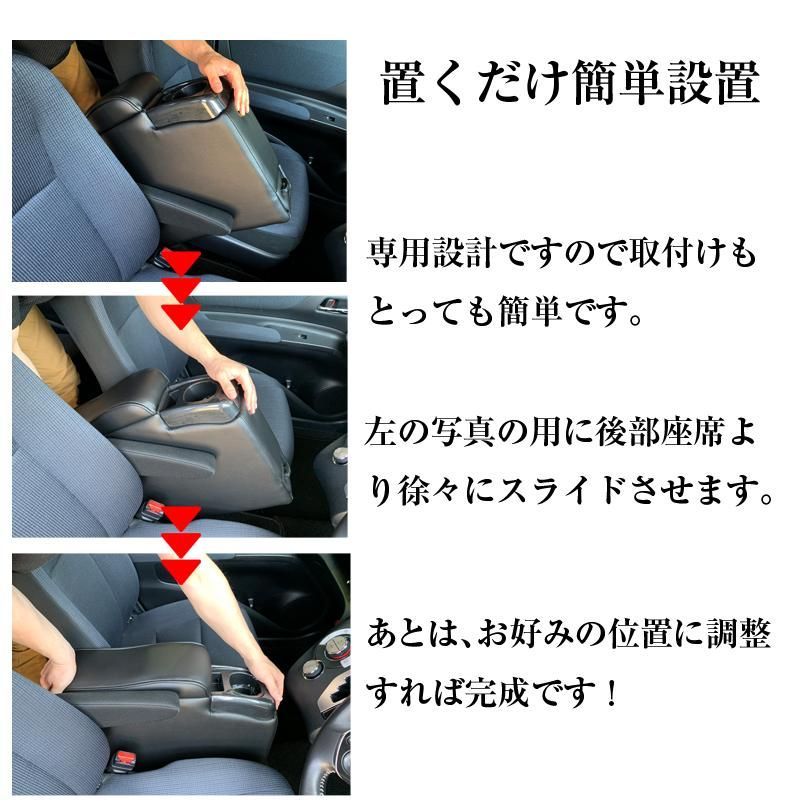 置くだけ簡単設置

専用設計ですので取付けもとっても簡単です。

左の写真の用に後部座席より徐々にスライドさせます。

あとは、お好みの位置に調整すれば完成です！