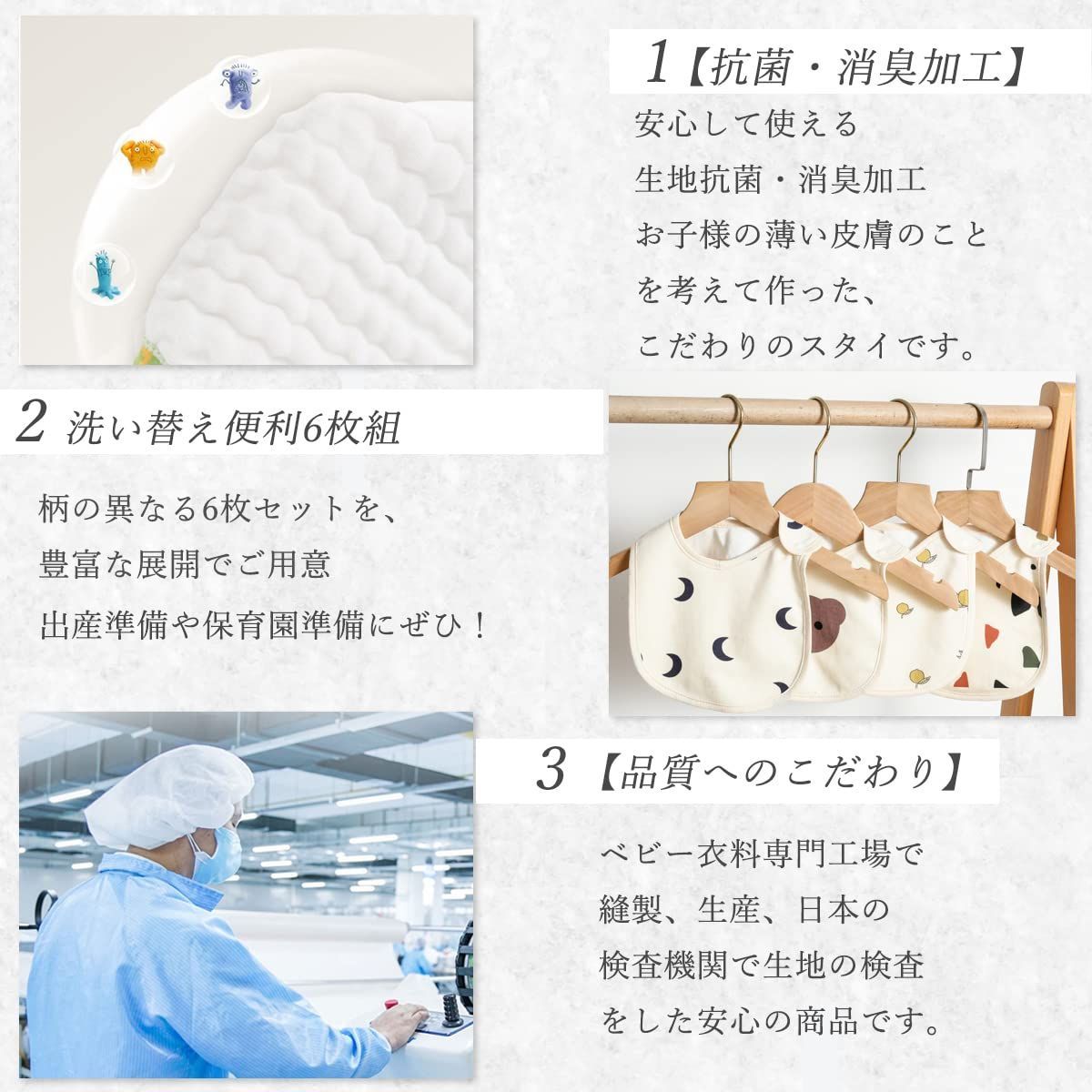 1【抗菌・消臭加工】

安心して使える
生地抗菌・消臭加工
お子様の薄い皮膚のこと
を考えて作った、
こだわりのスタイです。

2 洗い替え便利6枚組

柄の異なる6枚セットを、
豊富な展開でご用意
出産準備や保育園準備にぜひ！

3【品質へのこだわり】

ベビー衣料専門工場で
縫製、生産、日本の
検査機関で生地の検査
をした安心の商品です。