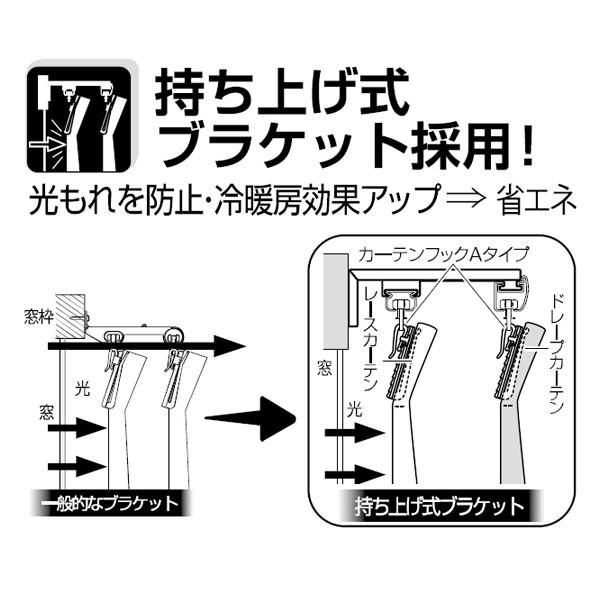 持ち上げ式
ブラケット採用！

光もれを防止・冷暖房効果アップ ⇒ 省エネ

窓枠

光

窓

一般的なブラケット

カーテンフックAタイプ

レースカーテン

ドレープカーテン

窓

光

持ち上げ式ブラケット