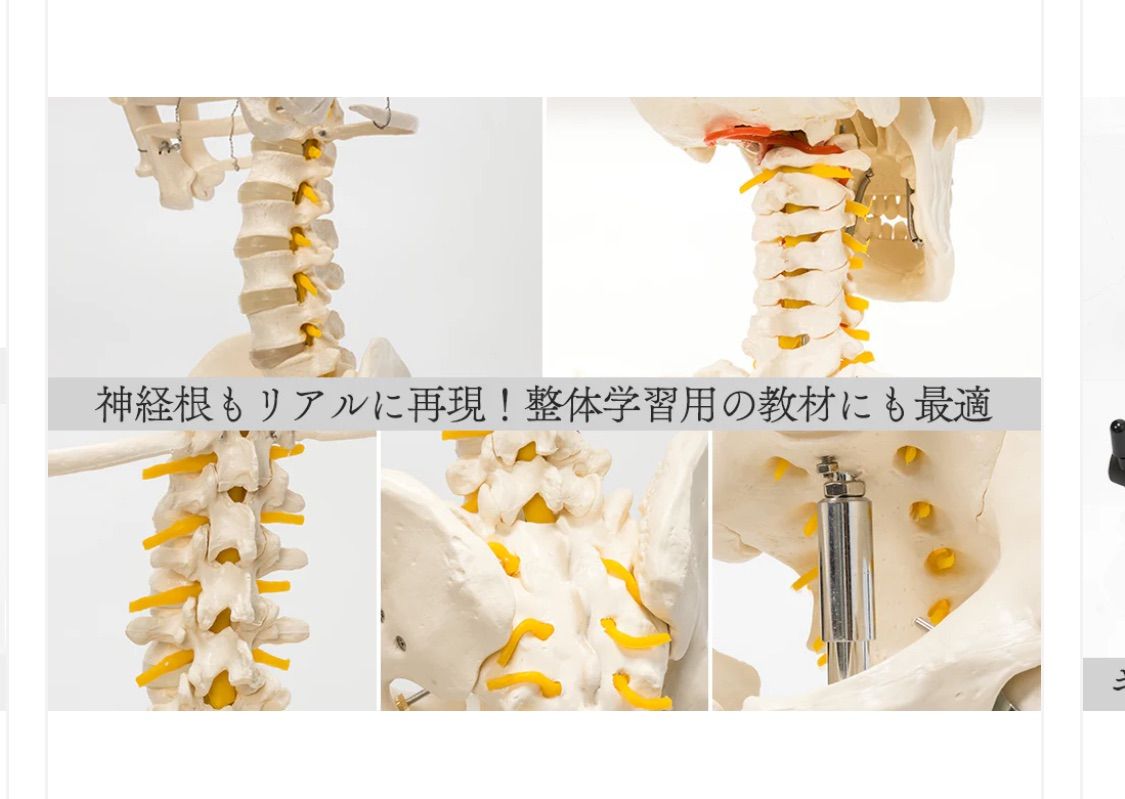 神経根もリアルに再現！整体学習用の教材にも最適