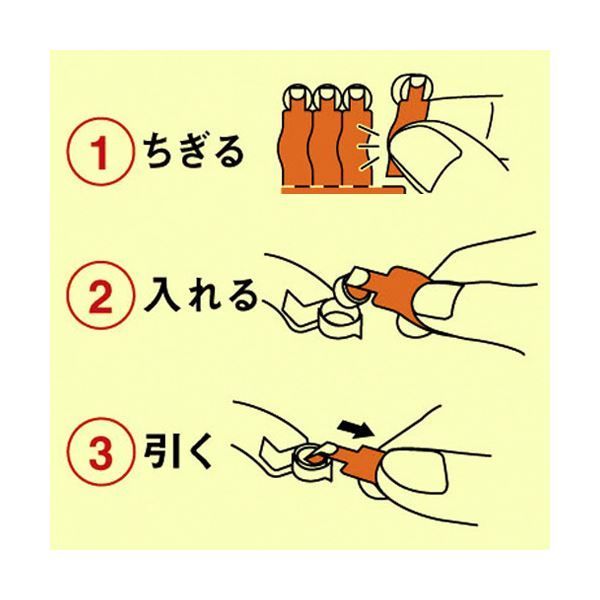 1 ちぎる

2 入れる

3 引く