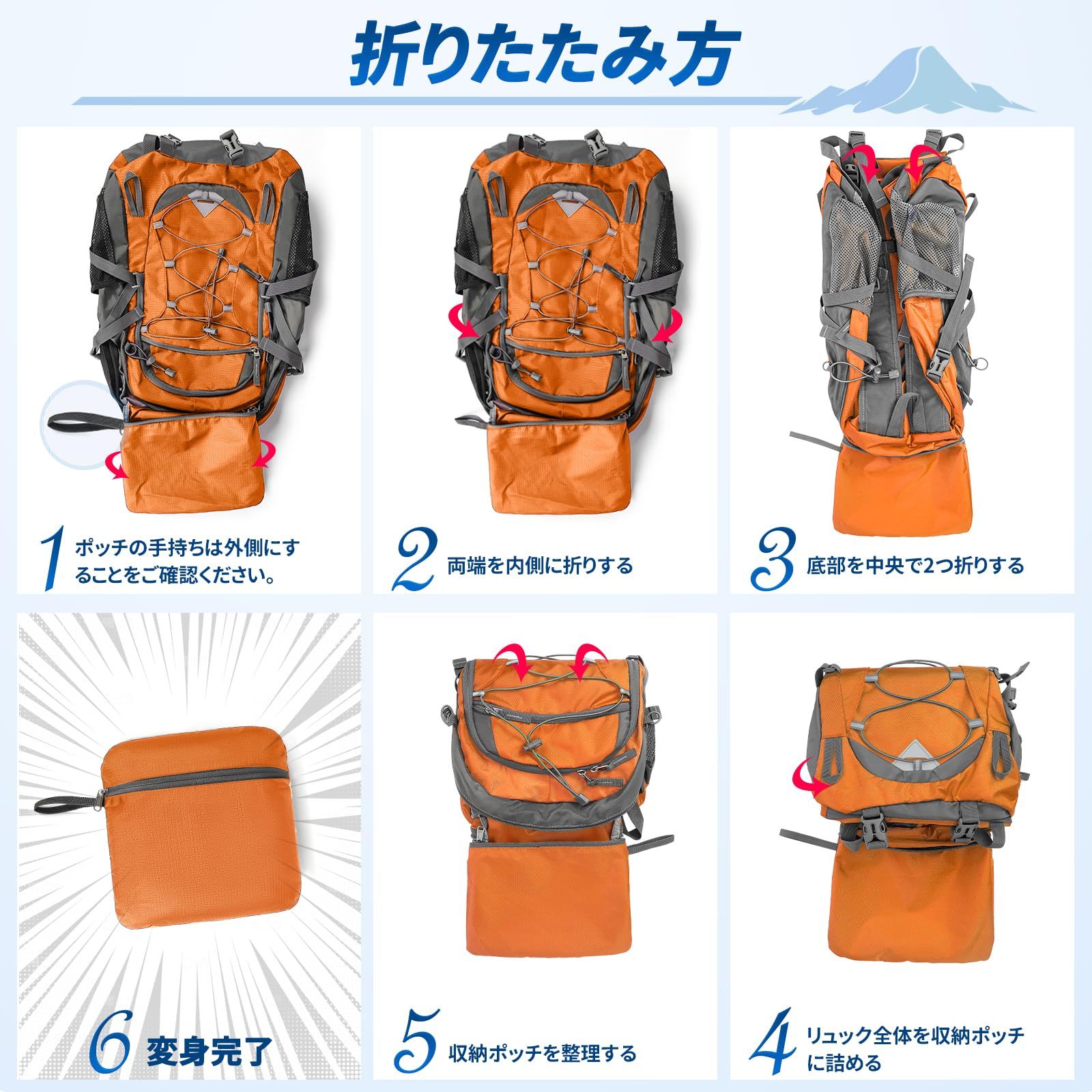 折りたたみ方

1 ポッチの手持ちは外側にすることをご確認ください。

2 両端を内側に折りする

3 底部を中央で2つ折りする

6 変身完了

5 収納ポッチを整理する

4 リュック全体を収納ポッチに詰める