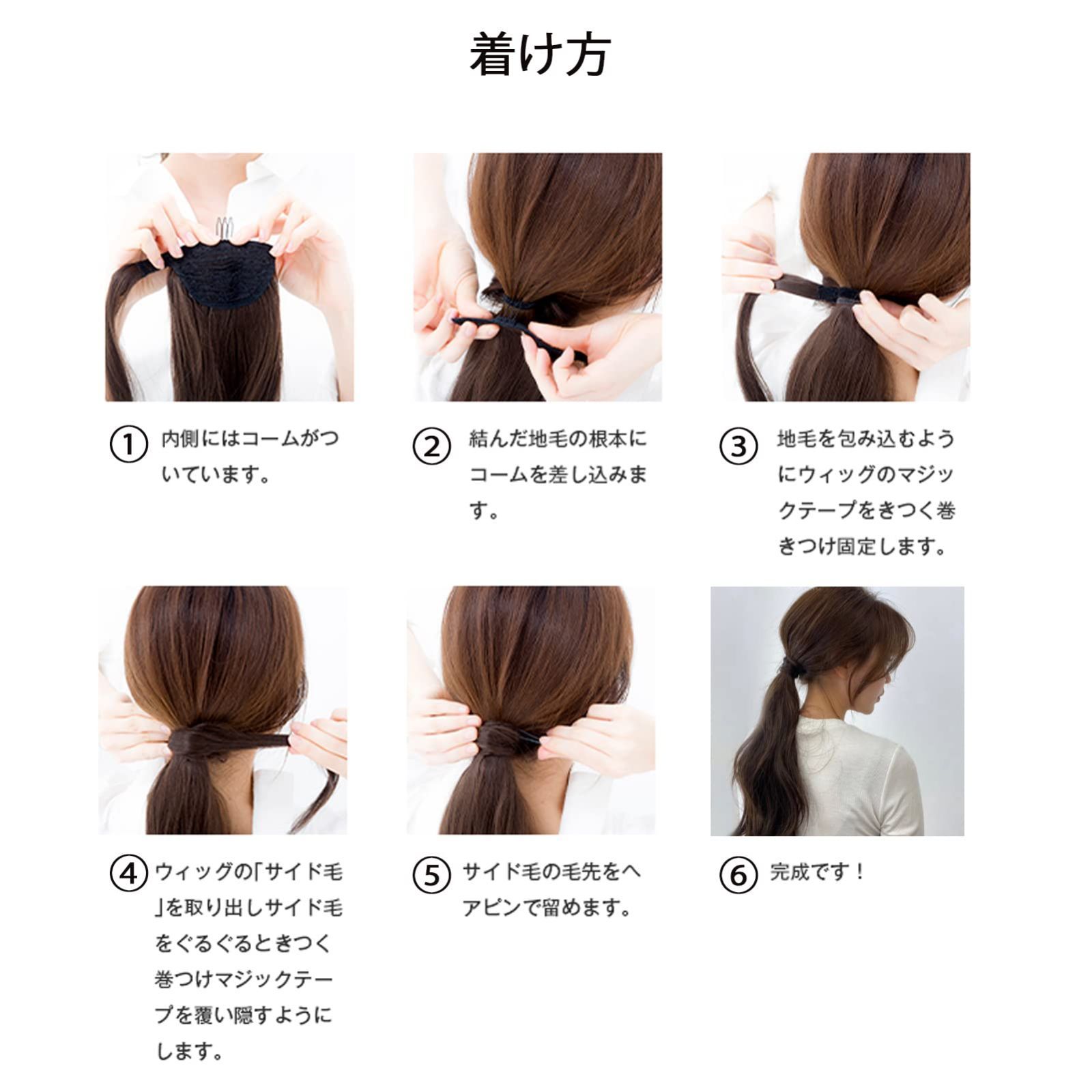 着け方

① 内側にはコームがついています。

② 結んだ地毛の根本にコームを差し込みます。

③ 地毛を包み込むようにウィッグのマジックテープをきつく巻きつけ固定します。

④ ウィッグの「サイド毛」を取り出しサイド毛をぐるぐるときつく巻つけマジックテープを覆い隠すようにします。

⑤ サイド毛の毛先をヘアピンで留めます。

⑥ 完成です！