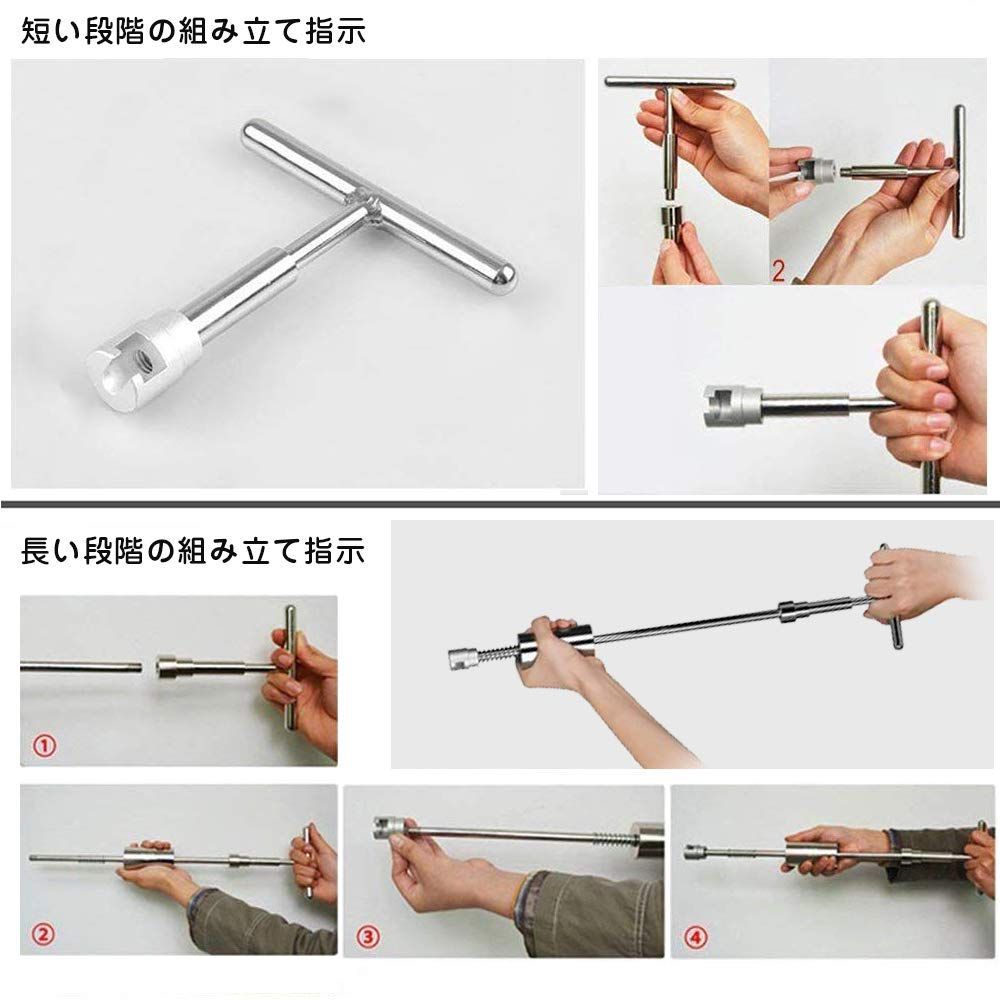 短い段階の組み立て指示

2

長い段階の組み立て指示

①

②

③

④