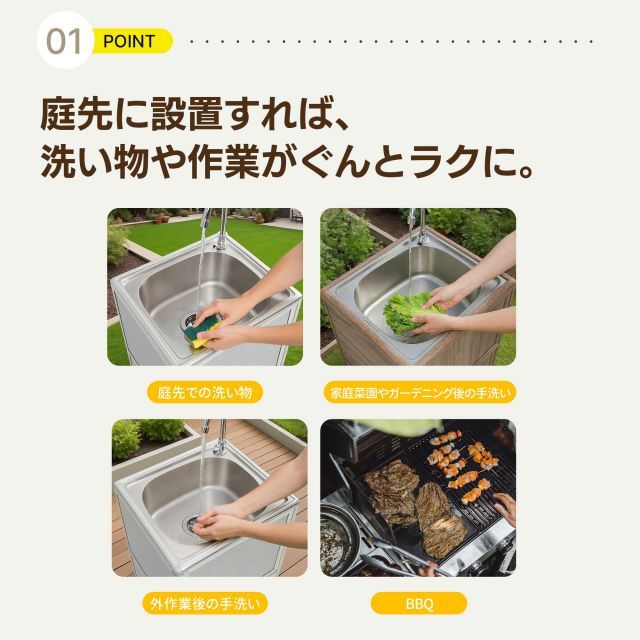 01 POINT

庭先に設置すれば、
洗い物や作業がぐんとラクに。

庭先での洗い物

家庭菜園やガーデニング後の手洗い

外作業後の手洗い

BBQ