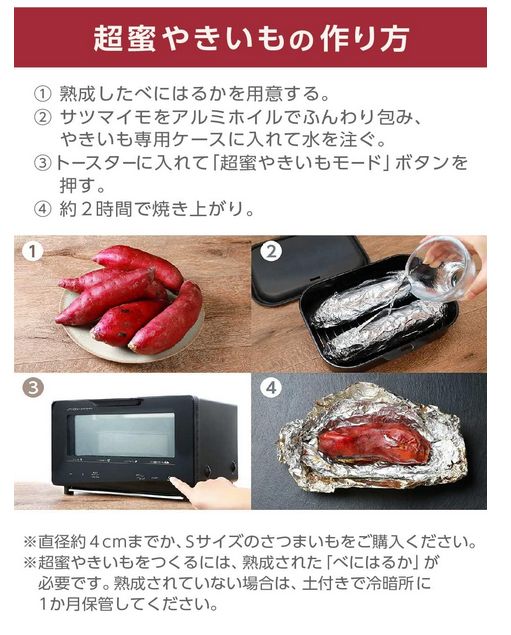 超蜜やきいもの作り方

① 熟成したべにはるかを用意する。
② サツマイモをアルミホイルでふんわり包み、やきいも専用ケースに入れて水を注ぐ。
③トースターに入れて「超蜜やきいもモード」ボタンを押す。
④ 約２時間で焼き上がり。

1

2

3

4

※直径約４cmまでか、Sサイズのさつまいもをご購入ください。
※超蜜やきいもをつくるには、熟成された「べにはるか」が必要です。熟成されていない場合は、土付きで冷暗所に1か月保管してください。