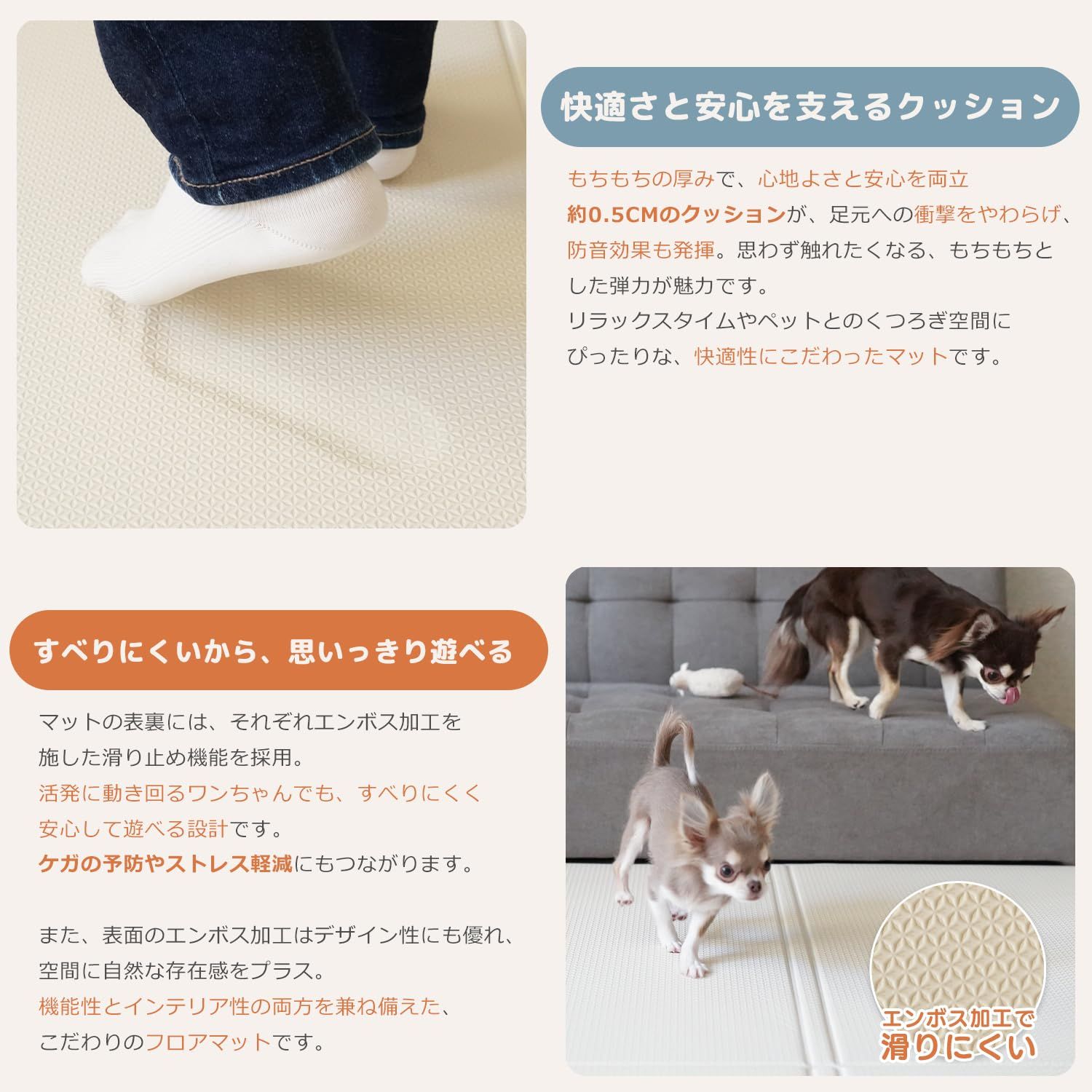 快適さと安心を支えるクッション

もちもちの厚みで、心地よさと安心を両立
約0.5CMのクッションが、足元への衝撃をやわらげ、防音効果も発揮。思わず触れたくなる、もちもちとした弾力が魅力です。
リラックスタイムやペットとのくつろぎ空間にぴったりな、快適性にこだわったマットです。

すべりにくいから、思いっきり遊べる

マットの表裏には、それぞれエンボス加工を施した滑り止め機能を採用。
活発に動き回るワンちゃんでも、すべりにくく安心して遊べる設計です。
ケガの予防やストレス軽減にもつながります。

また、表面のエンボス加工はデザイン性にも優れ、空間に自然な存在感をプラス。
機能性とインテリア性の両方を兼ね備えた、こだわりのフロアマットです。

エンボス加工で
滑りにくい