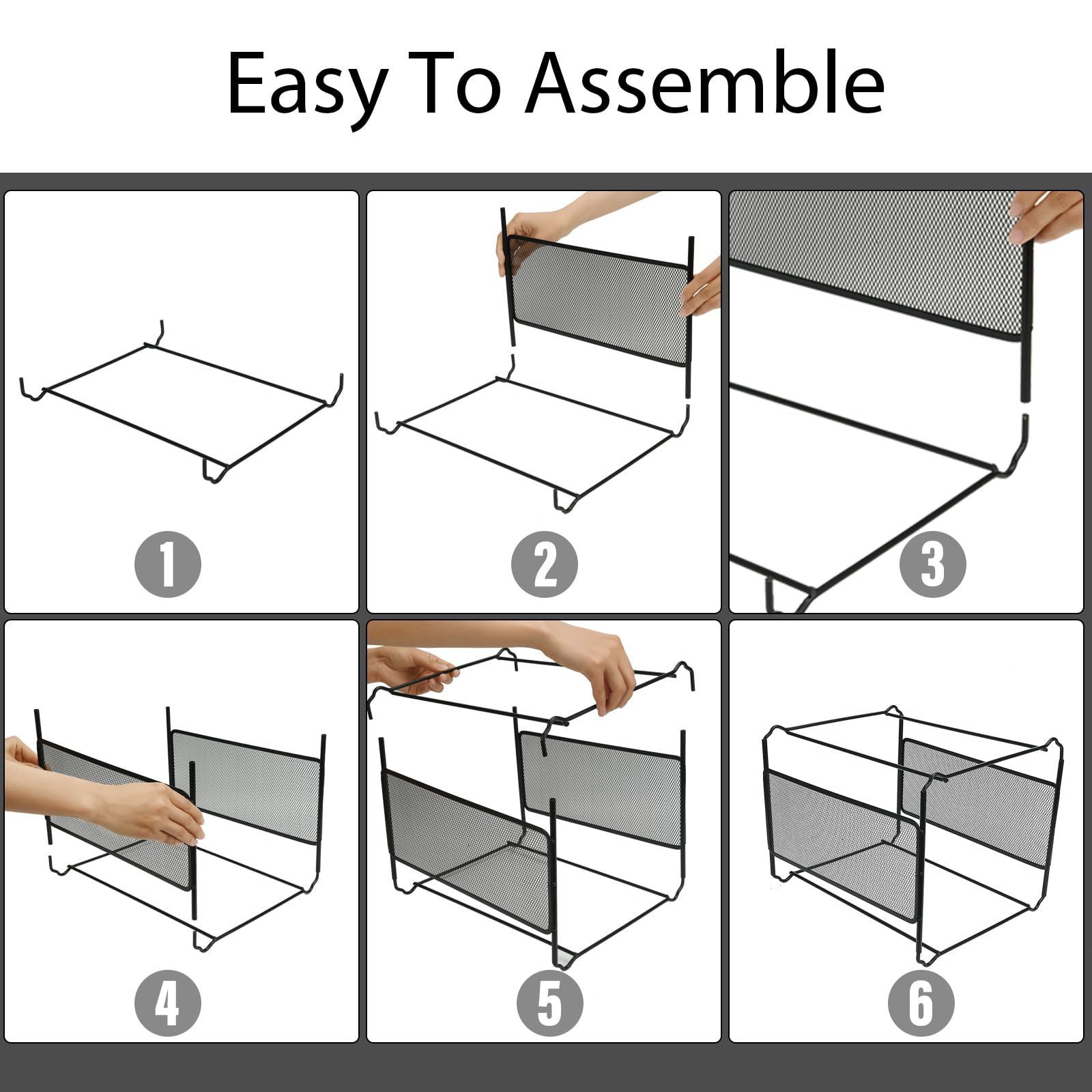 Easy To Assemble

1

2

3

4

5

6