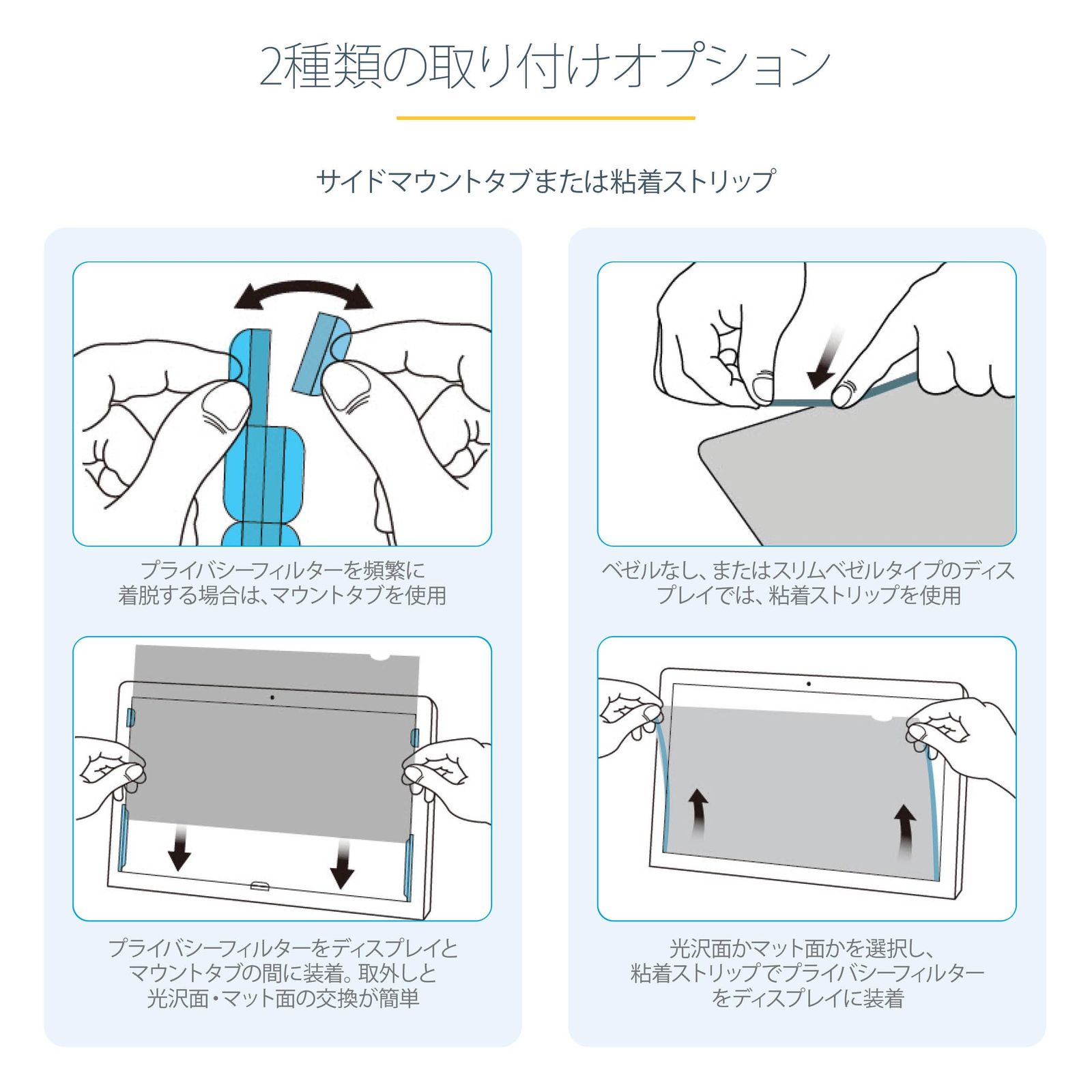 2種類の取り付けオプション

サイドマウントタブまたは粘着ストリップ

プライバシーフィルターを頻繁に着脱する場合は、マウントタブを使用

プライバシーフィルターをディスプレイとマウントタブの間に装着。取外しと光沢面・マット面の交換が簡単

ベゼルなし、またはスリムベゼルタイプのディスプレイでは、粘着ストリップを使用

光沢面かマット面かを選択し、粘着ストリップでプライバシーフィルターをディスプレイに装着