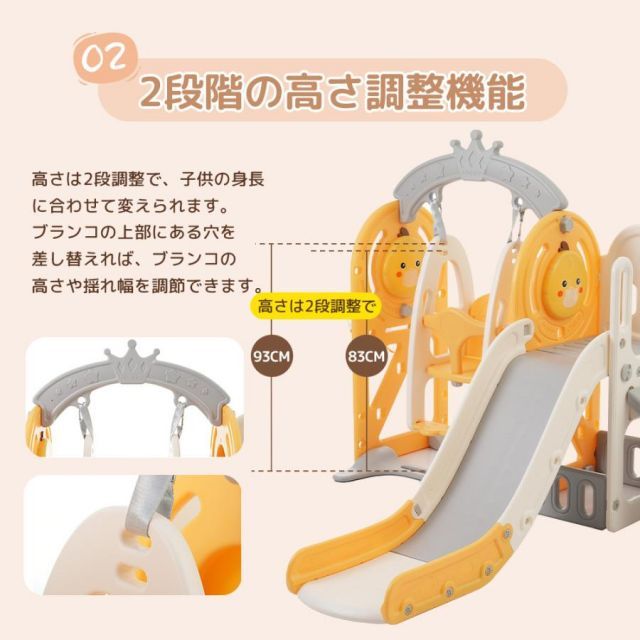 02
2段階の高さ調整機能

高さは2段調整で、子供の身長に合わせて変えられます。ブランコの上部にある穴を差し替えれば、ブランコの高さや揺れ幅を調節できます。

高さは2段調整で

93CM

83CM