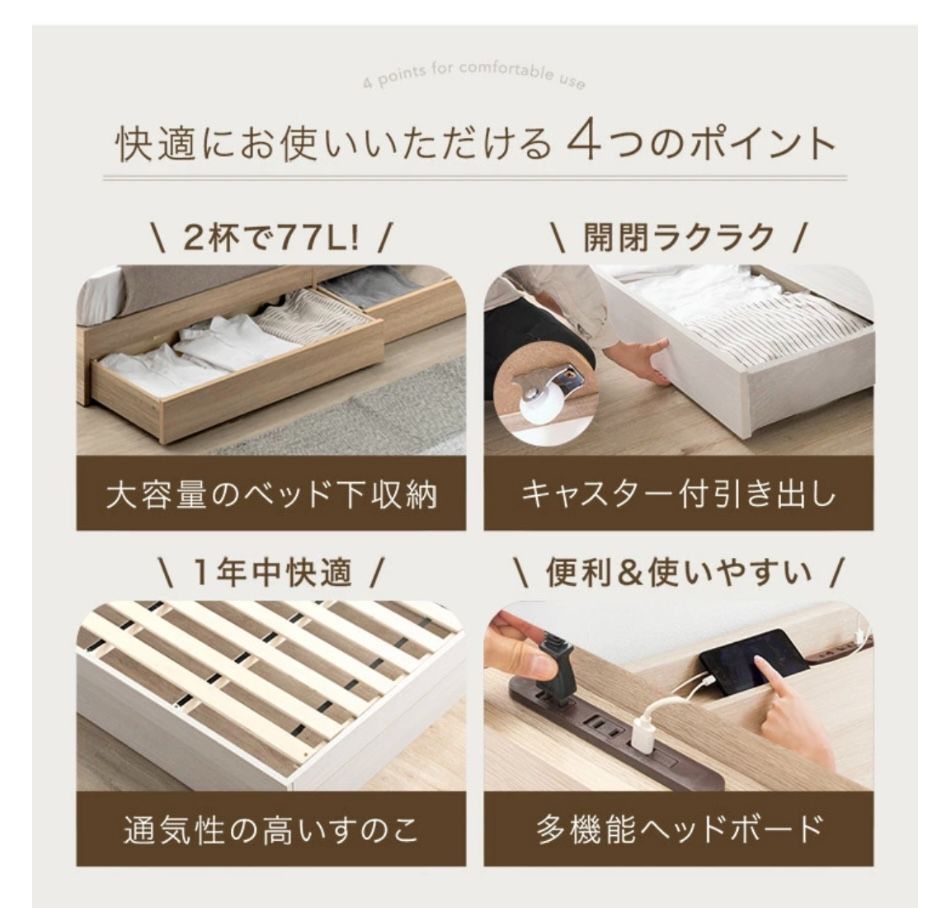 4 points for comfortable use

快適にお使いいただける 4つのポイント

＼ 2杯で77L! ／

大容量のベッド下収納

＼ 開閉ラクラク ／

キャスター付引き出し

＼ 1年中快適 ／

通気性の高いすのこ

＼ 便利＆使いやすい ／

多機能ヘッドボード