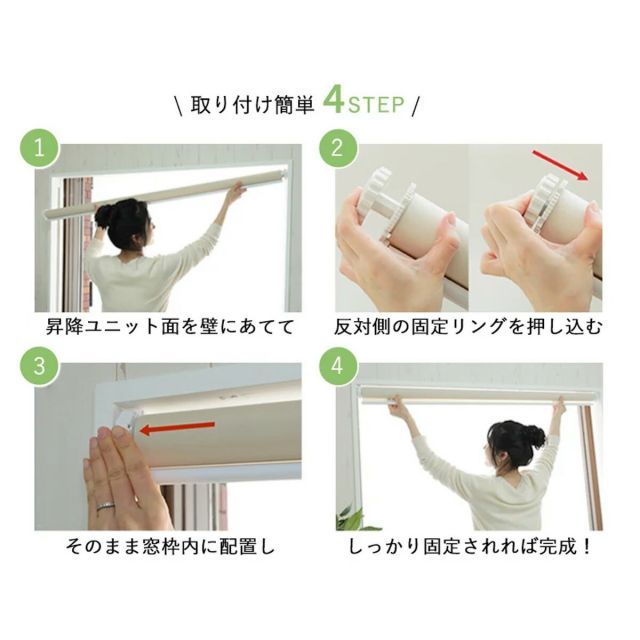 \ 取り付け簡単 4STEP /

1

昇降ユニット面を壁にあてて

2

反対側の固定リングを押し込む

3

そのまま窓枠内に配置し

4

しっかり固定されれば完成！