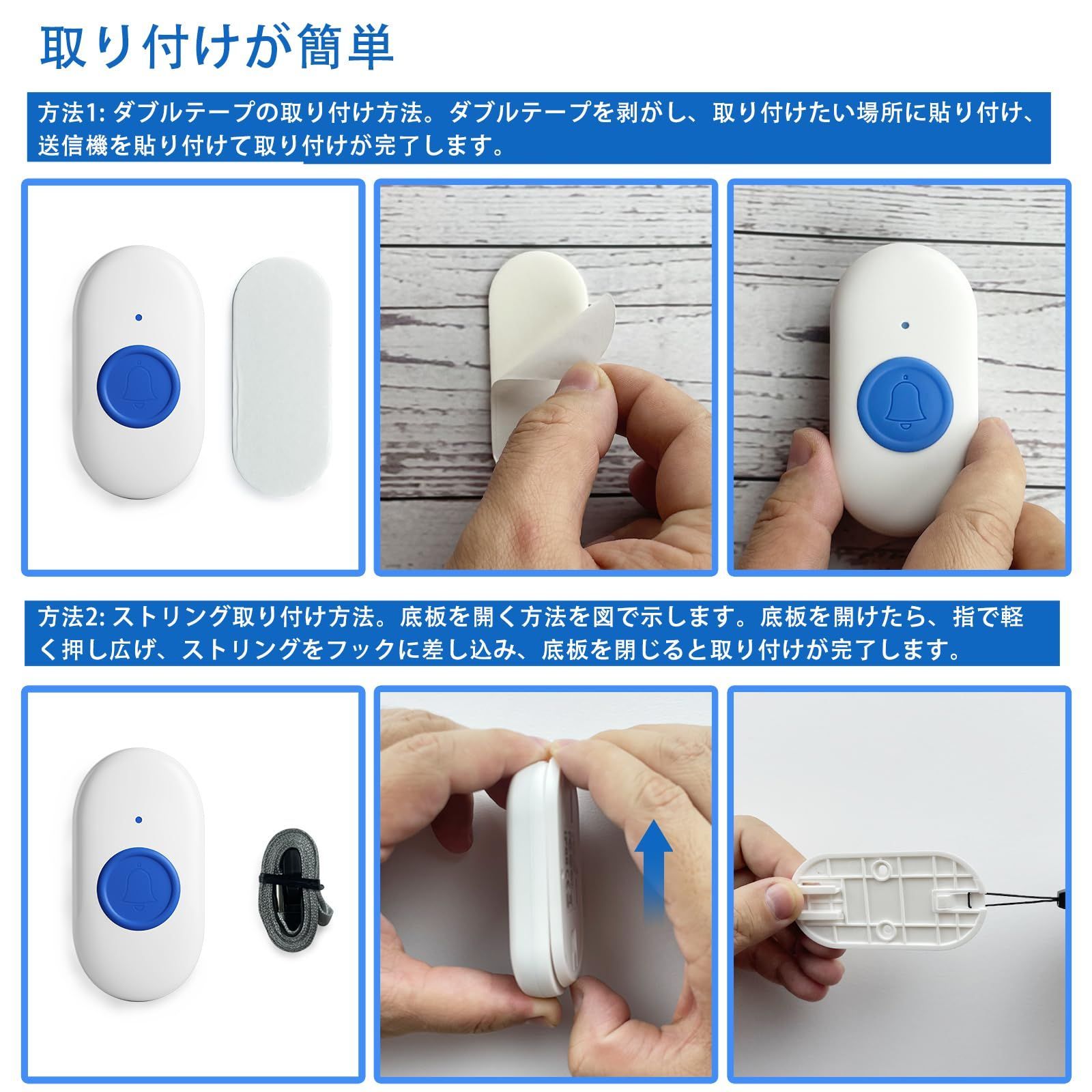 取り付けが簡単

方法1: ダブルテープの取り付け方法。ダブルテープを剥がし、取り付けたい場所に貼り付け、送信機を貼り付けて取り付けが完了します。

方法2: ストリング取り付け方法。底板を開く方法を図で示します。底板を開けたら、指で軽く押し広げ、ストリングをフックに差し込み、底板を閉じると取り付けが完了します。