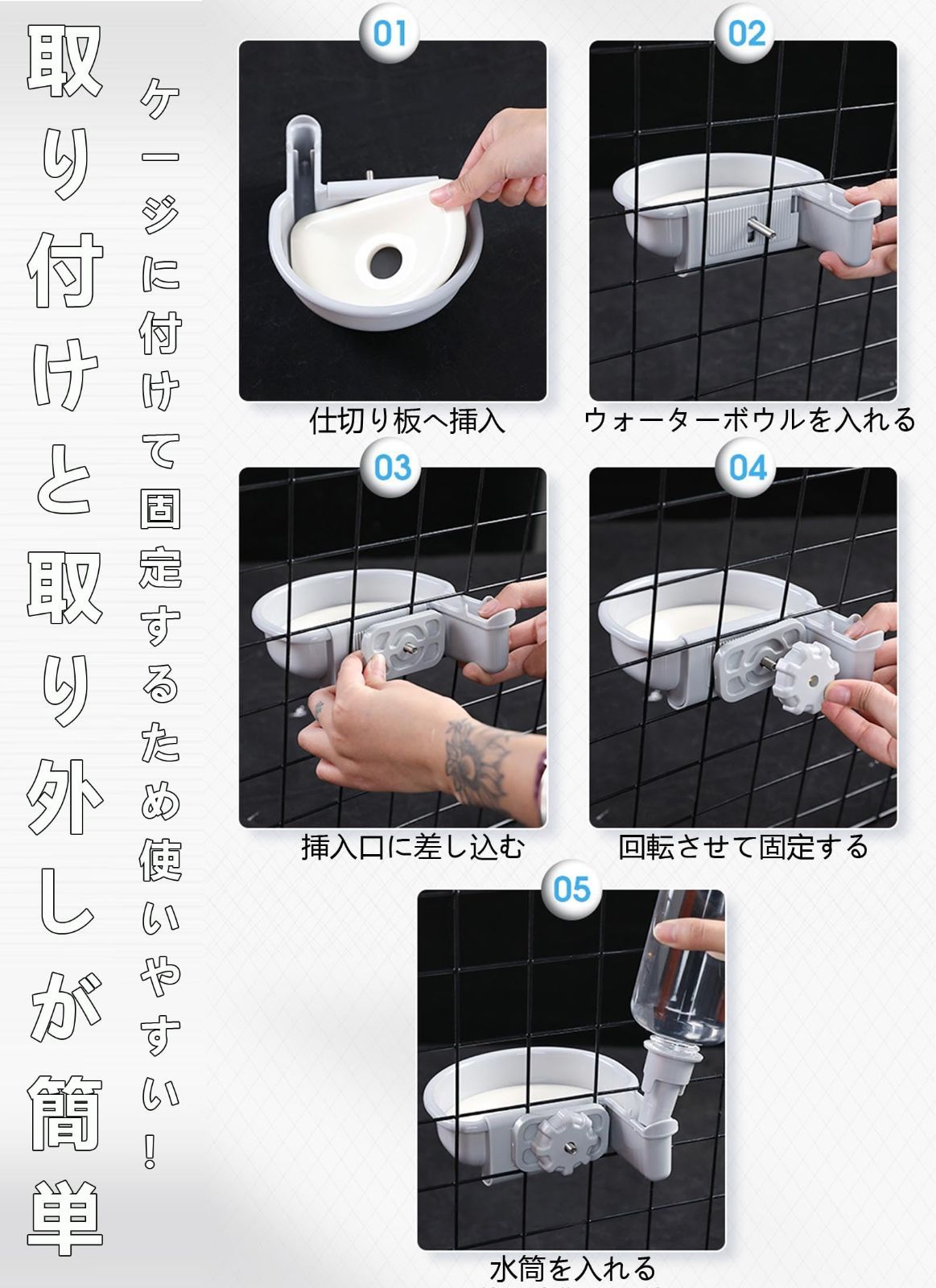 取り付けと取り外しが簡単

ケージに付けて固定するため使いやすい！

01
仕切り板へ挿入

02
ウォーターボウルを入れる

03
挿入口に差し込む

04
回転させて固定する

05
水筒を入れる